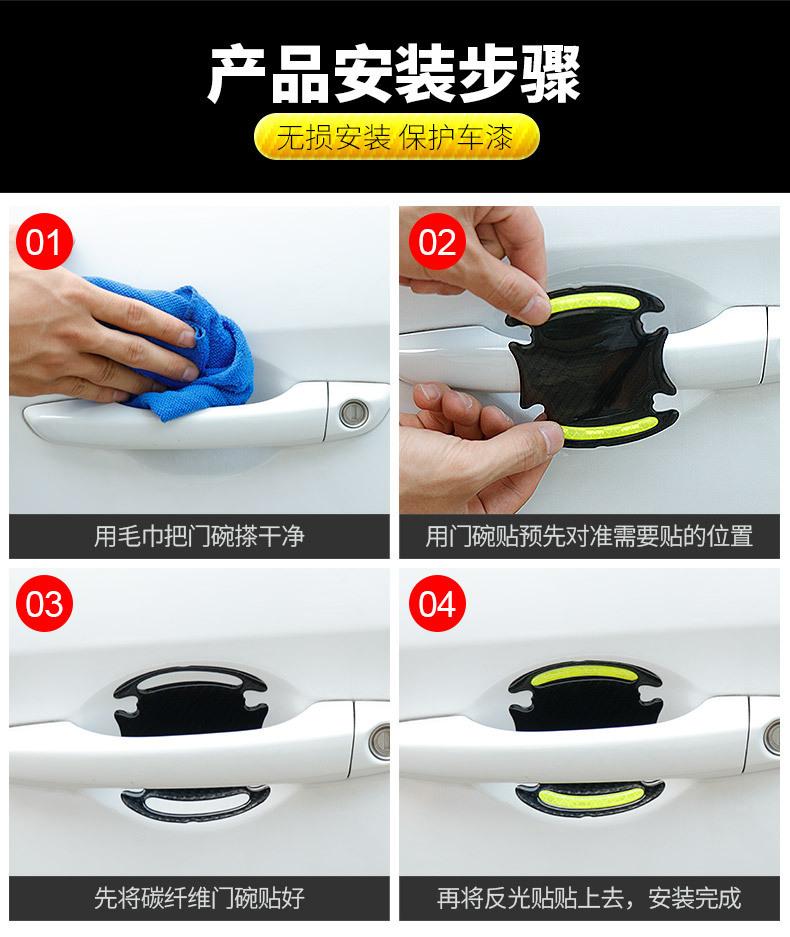 产品安装步骤

无损安装 保护车漆

01

用毛巾把门碗搽干净

02

用门碗贴预先对准需要贴的位置

03

先将碳纤维门碗贴好

04

再将反光贴贴上去，安装完成