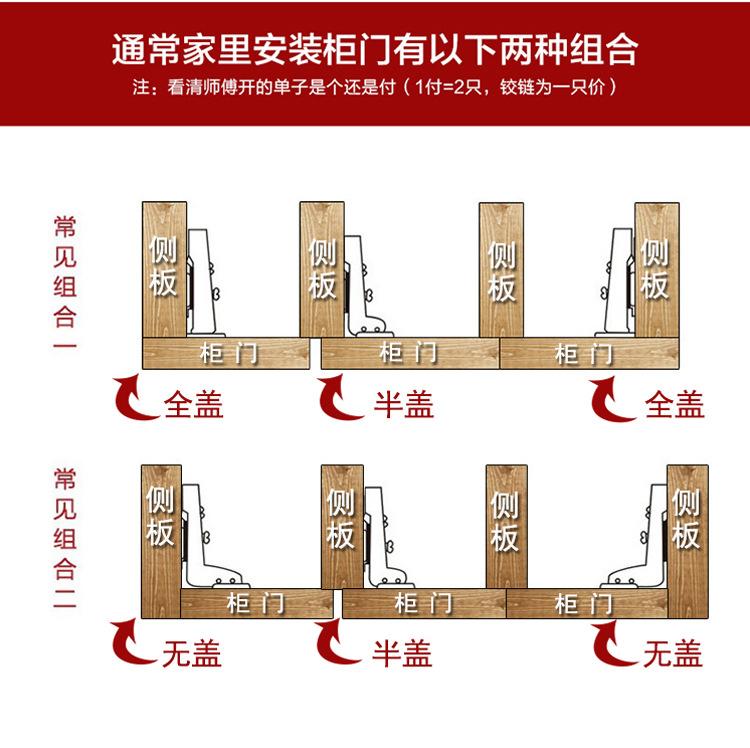 通常家里安装柜门有以下两种组合

注：看清师傅开的单子是个还是付（1付=2只，铰链为一只价）

常见组合一

侧板

侧板

侧板

侧板

柜门

柜门

柜门

全盖

半盖

全盖

常见组合二

侧板

侧板

侧板

侧板

柜门

柜门

柜门

无盖

半盖

无盖