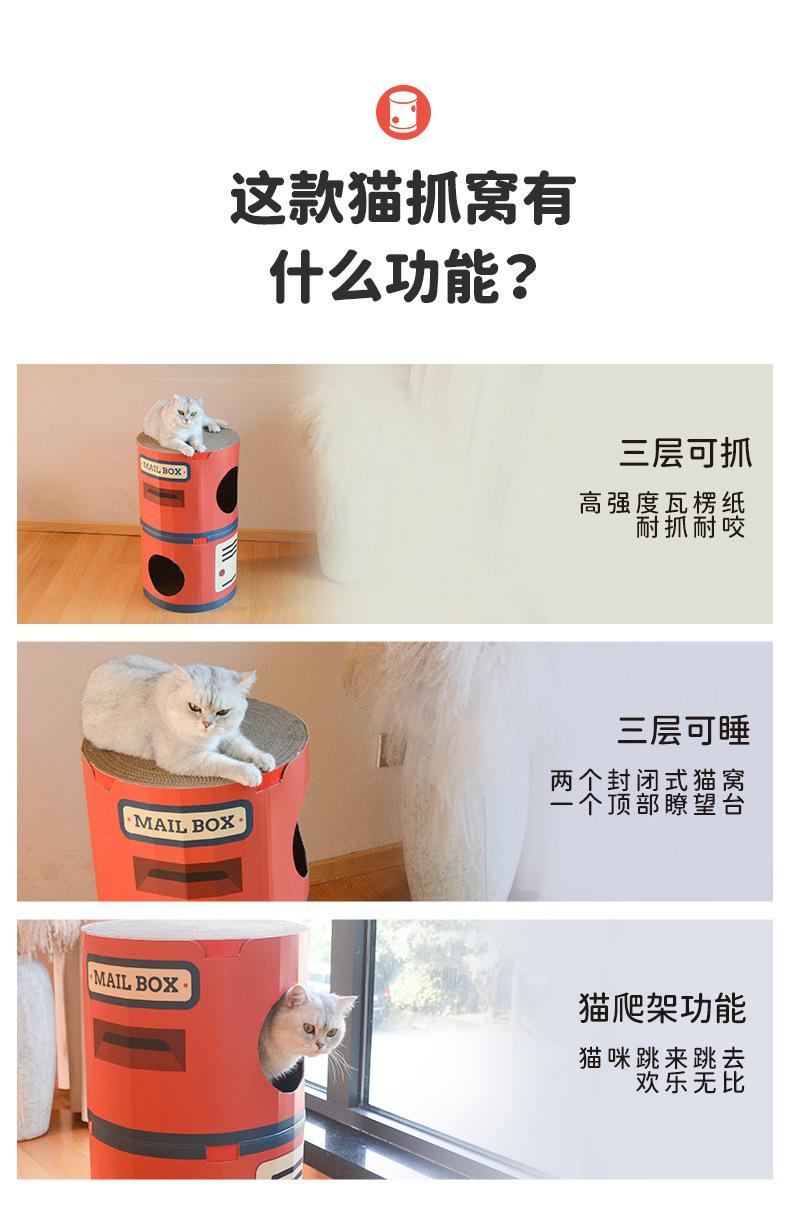 这款猫抓窝有
什么功能？

MAIL BOX

三层可抓

高强度瓦楞纸
耐抓耐咬

MAIL BOX

三层可睡

两个封闭式猫窝
一个顶部瞭望台

MAIL BOX

猫爬架功能

猫咪跳来跳去
欢乐无比