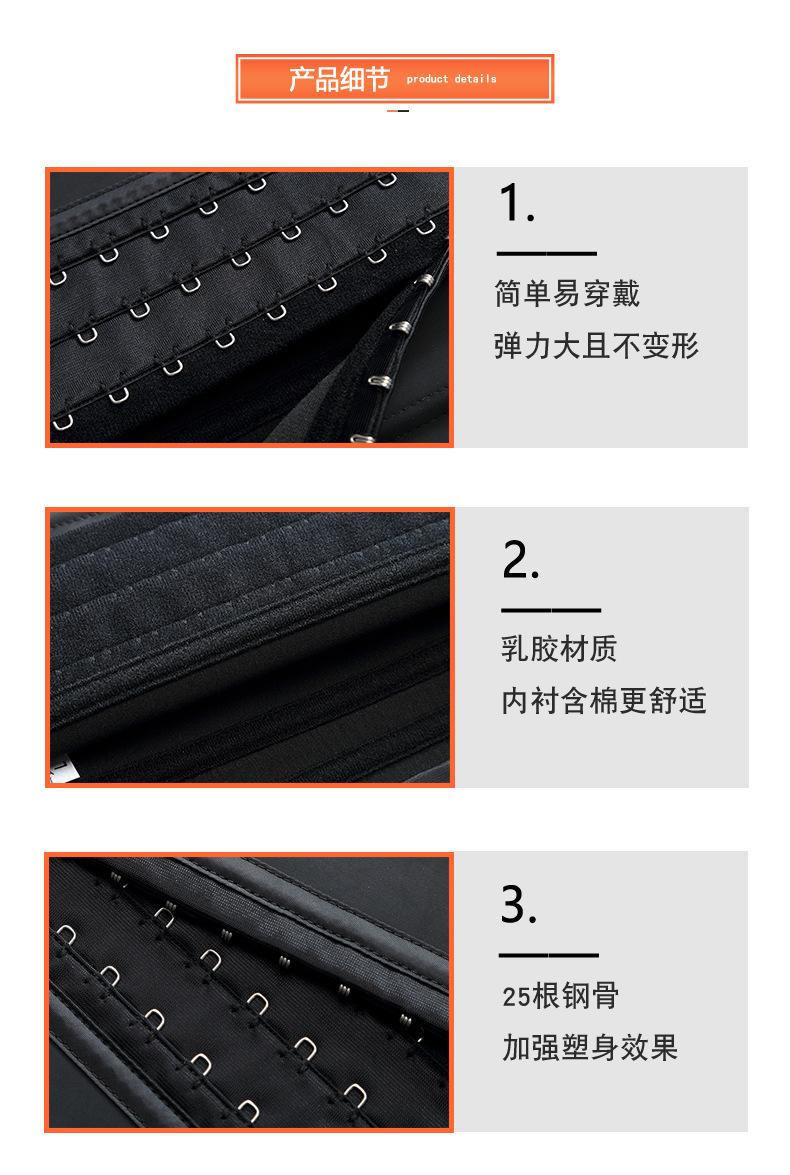 产品细节 product details

1.

简单易穿戴

弹力大且不变形

2.

乳胶材质

内衬含棉更舒适

3.

25根钢骨

加强塑身效果