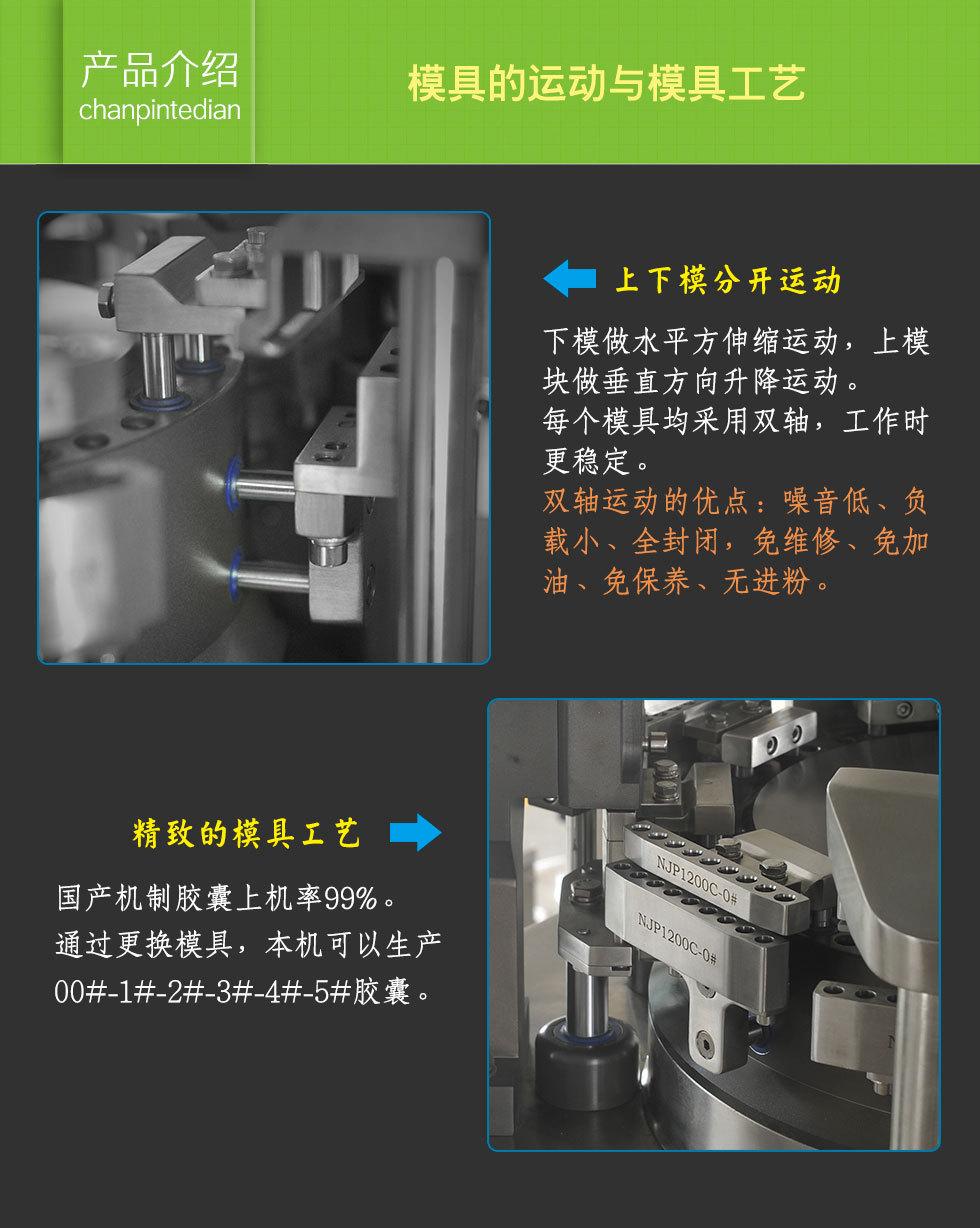 产品介绍
chanpintedian

模具的运动与模具工艺

上下模分开运动

下模做水平方伸缩运动，上模块做垂直方向升降运动。
每个模具均采用双轴，工作时更稳定。
双轴运动的优点：噪音低、负载小、全封闭，免维修、免加油、免保养、无进粉。

精致的模具工艺

国产机制胶囊上机率99%。
通过更换模具，本机可以生产00#-1#-2#-3#-4#-5#胶囊。

NJP1200C-0#
NJP1200C-0#