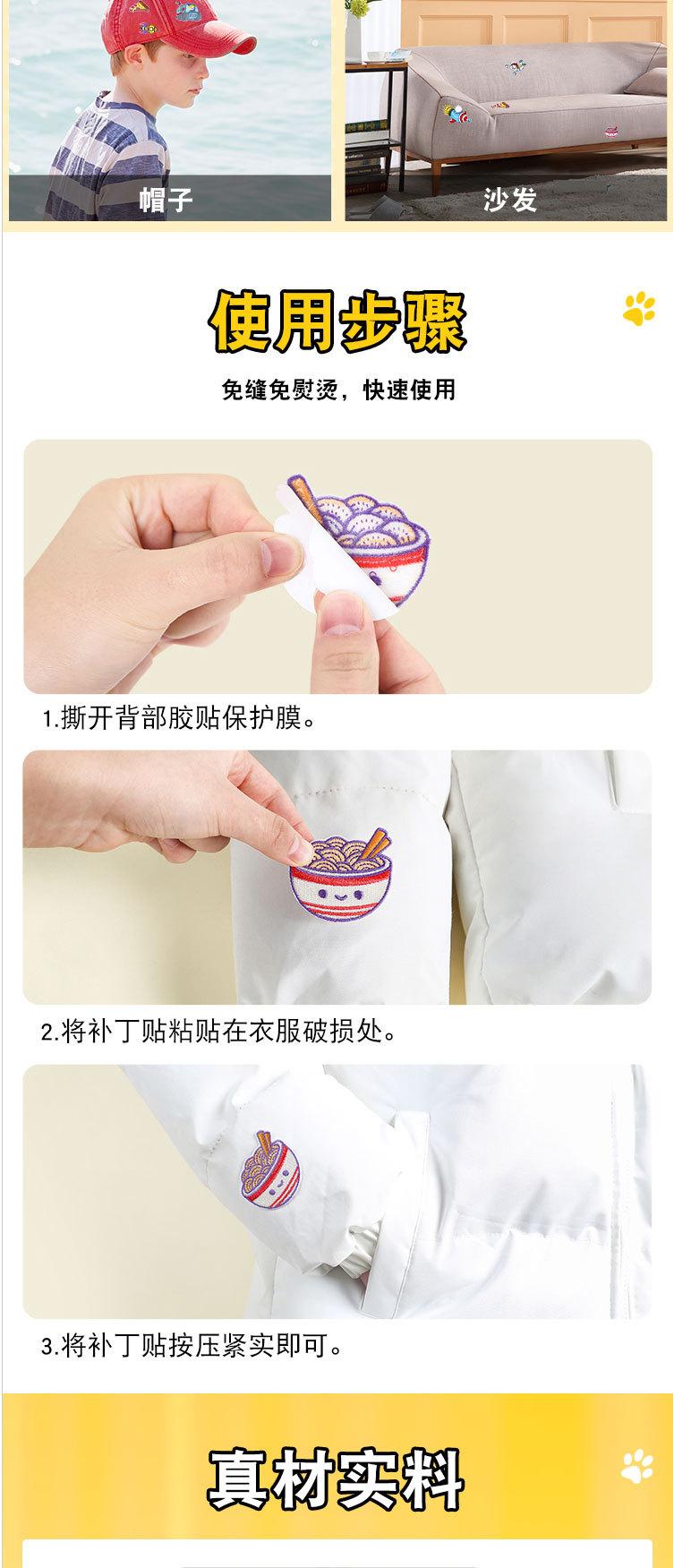 帽子

沙发

使用步骤

免缝免熨烫，快速使用

1.撕开背部胶贴保护膜。

2.将补丁贴粘贴在衣服破损处。

3.将补丁贴按压紧实即可。

真材实料