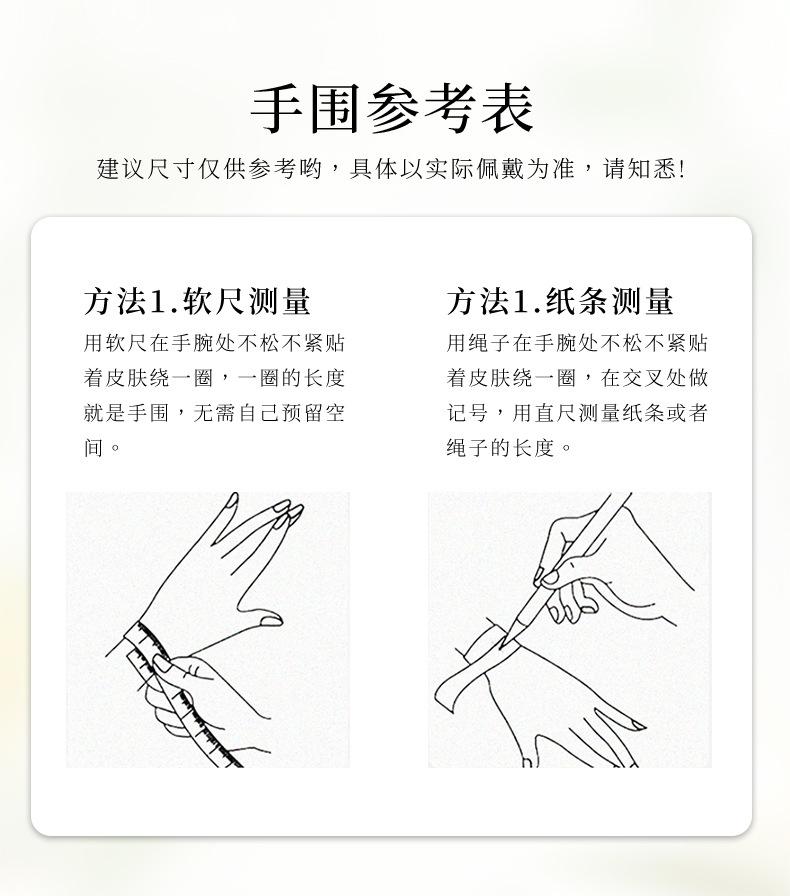 手围参考表

建议尺寸仅供参考哟，具体以实际佩戴为准，请知悉!

方法1.软尺测量

用软尺在手腕处不松不紧贴着皮肤绕一圈，一圈的长度就是手围，无需自己预留空间。

方法1.纸条测量

用绳子在手腕处不松不紧贴着皮肤绕一圈，在交叉处做记号，用直尺测量纸条或者绳子的长度。