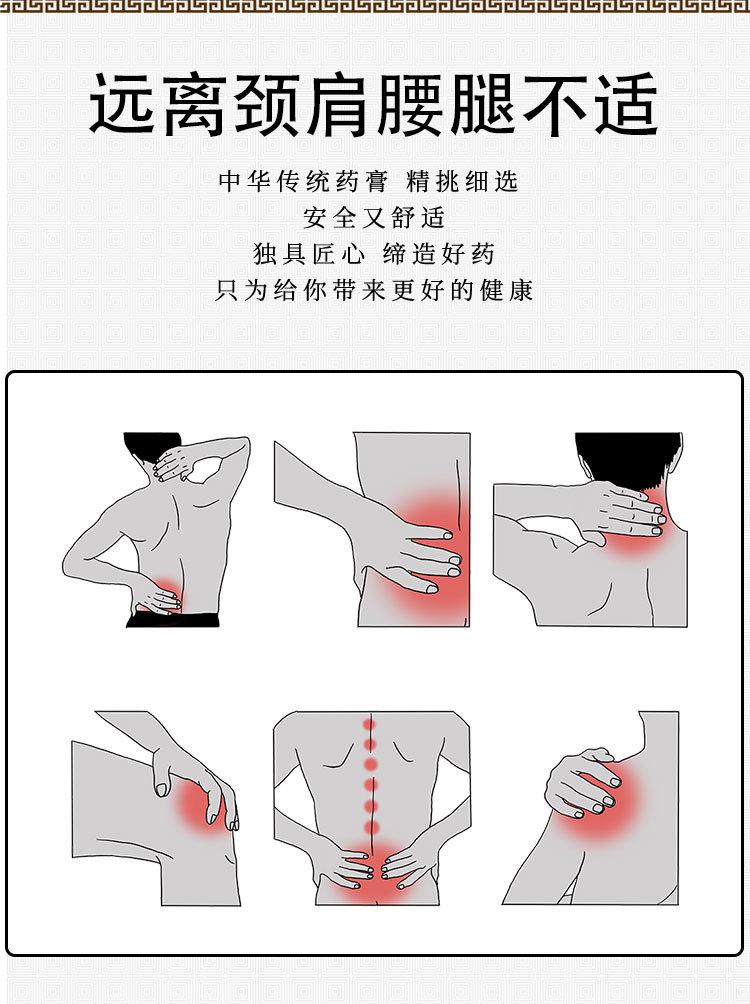 远离颈肩腰腿不适

中华传统药膏 精挑细选
安全又舒适
独具匠心 缔造好药
只为给你带来更好的健康