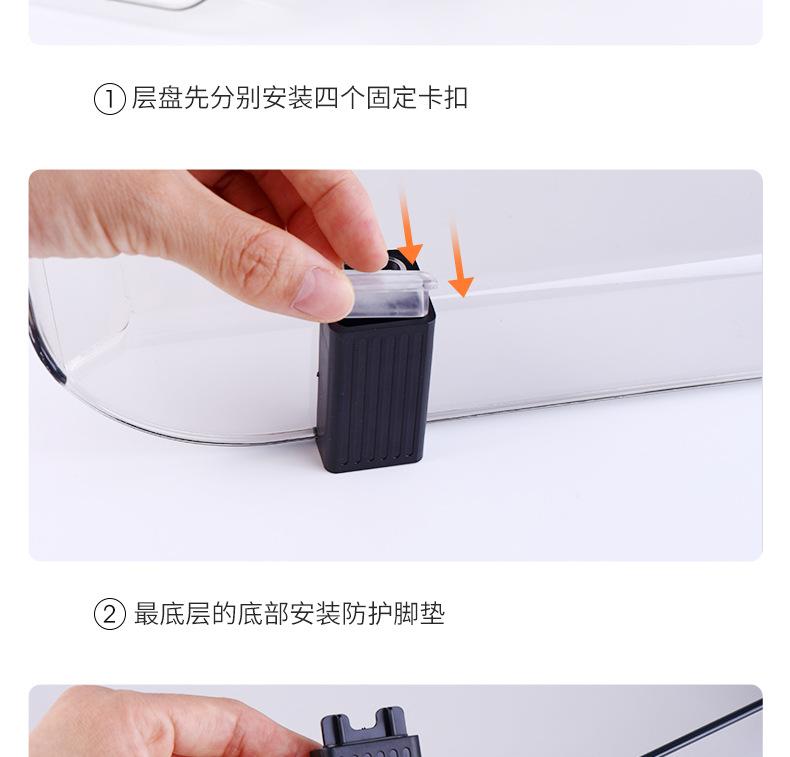 ① 层盘先分别安装四个固定卡扣

② 最底层的底部安装防护脚垫