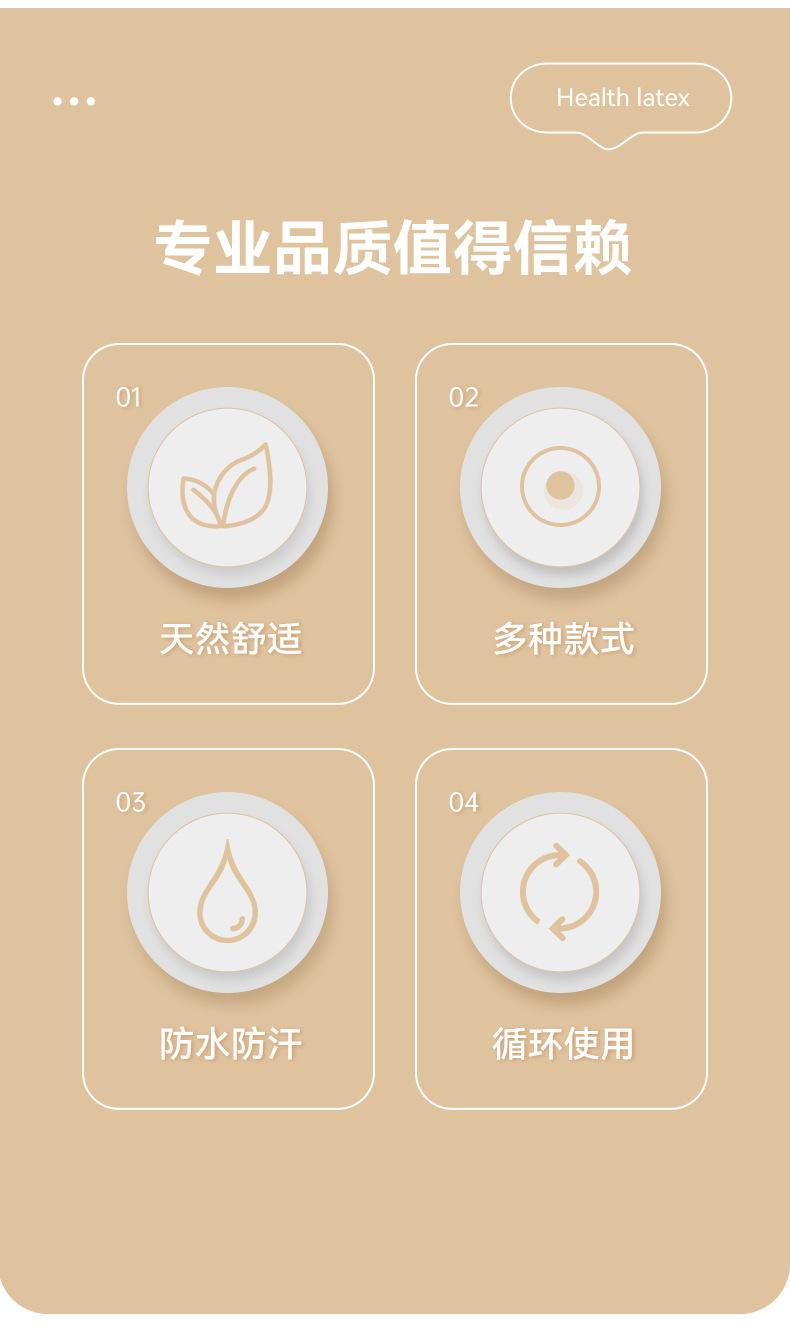 Health latex

专业品质值得信赖

01

天然舒适

02

多种款式

03

防水防汗

04

循环使用