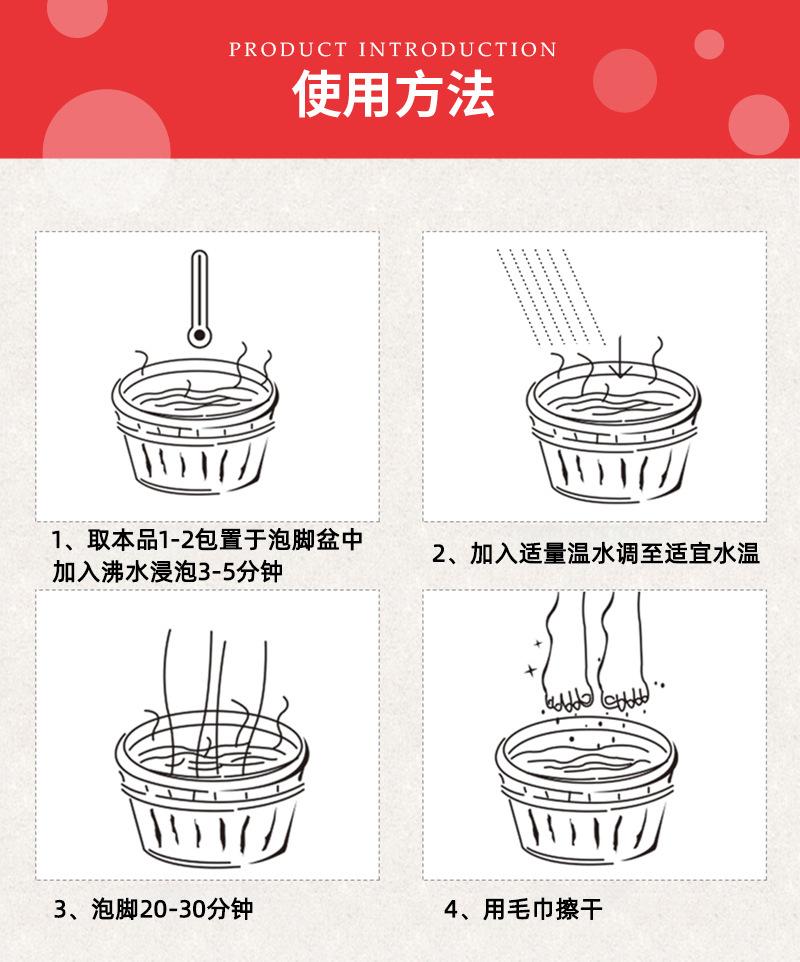 PRODUCT INTRODUCTION
使用方法

1、取本品1-2包置于泡脚盆中加入沸水浸泡3-5分钟

2、加入适量温水调至适宜水温

3、泡脚20-30分钟

4、用毛巾擦干