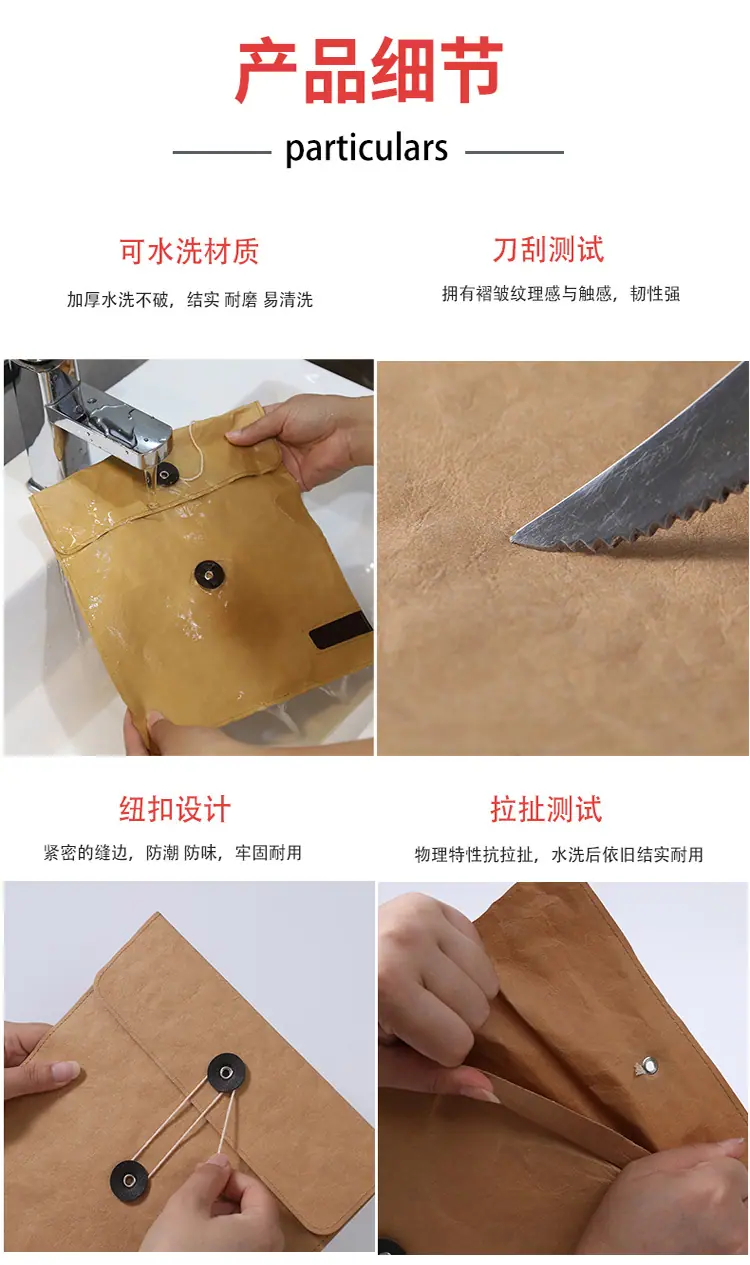 产品细节

particulars

可水洗材质

加厚水洗不破，结实 耐磨 易清洗

刀刮测试

拥有褶皱纹理感与触感，韧性强

纽扣设计

紧密的缝边，防潮 防味，牢固耐用

拉扯测试

物理特性抗拉扯，水洗后依旧结实耐用