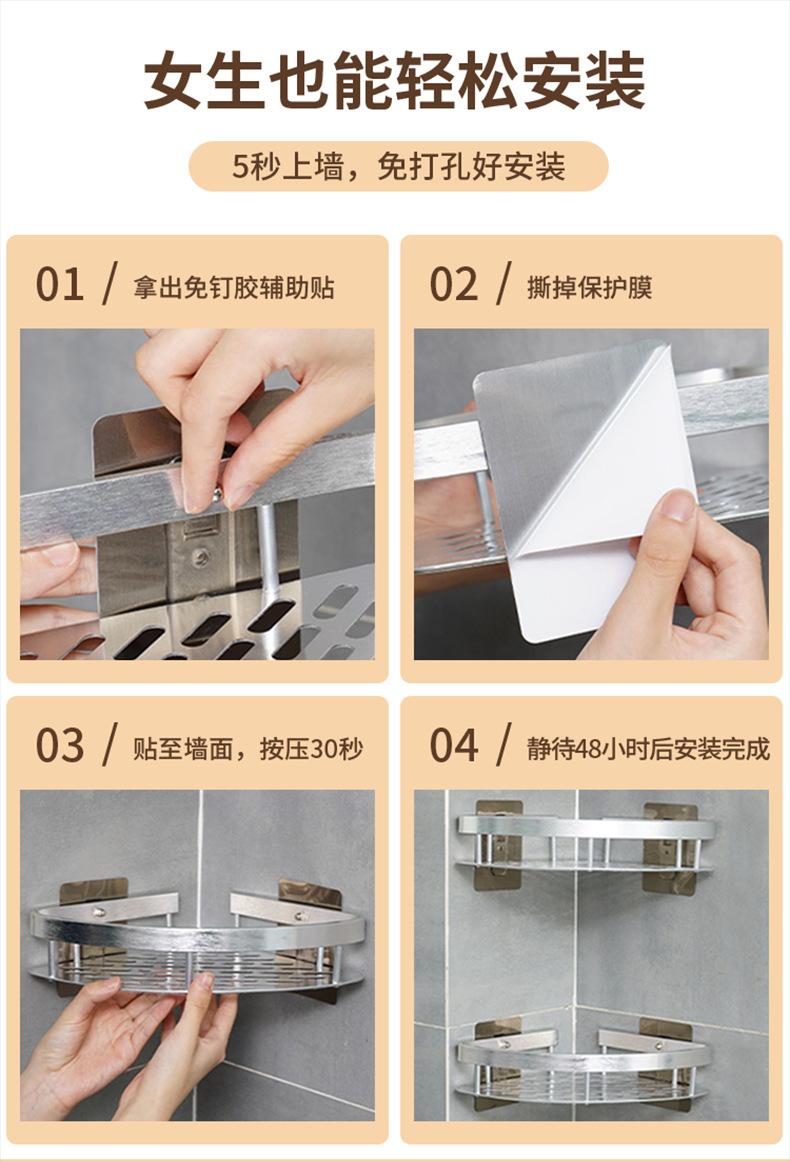 女生也能轻松安装

5秒上墙，免打孔好安装

01 / 拿出免钉胶辅助贴

02 / 撕掉保护膜

03 / 贴至墙面，按压30秒

04 / 静待48小时后安装完成