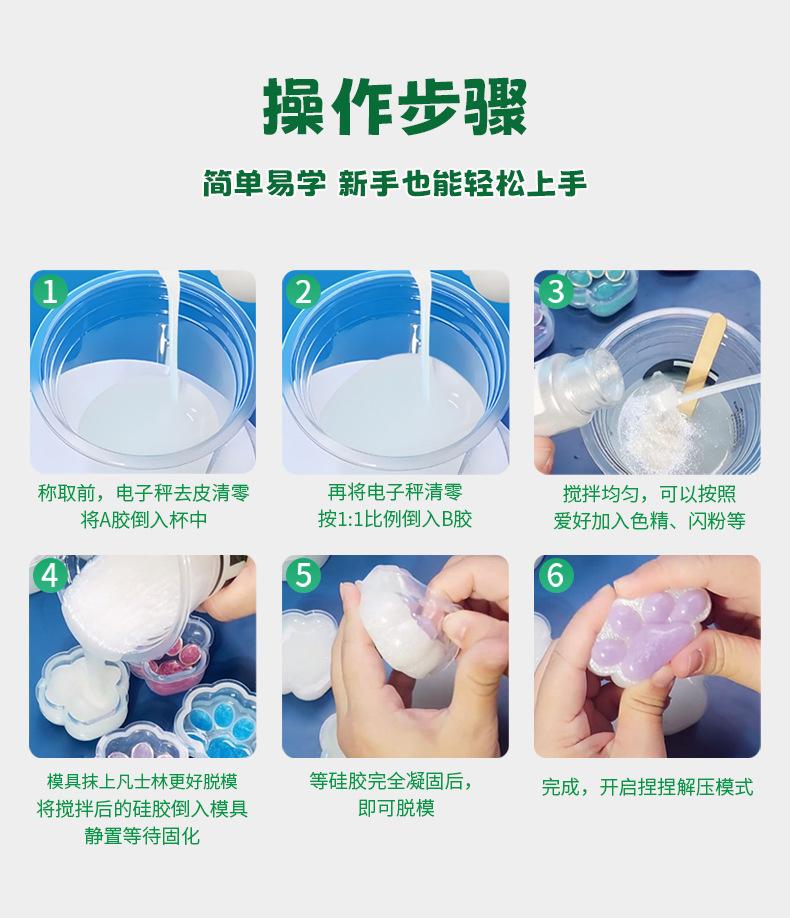 操作步骤

简单易学 新手也能轻松上手

1
称取前，电子秤去皮清零
将A胶倒入杯中

2
再将电子秤清零
按1:1比例倒入B胶

3
搅拌均匀，可以按照
爱好加入色精、闪粉等

4
模具抹上凡士林更好脱模
将搅拌后的硅胶倒入模具
静置等待固化

5
等硅胶完全凝固后，
即可脱模

6
完成，开启捏捏解压模式