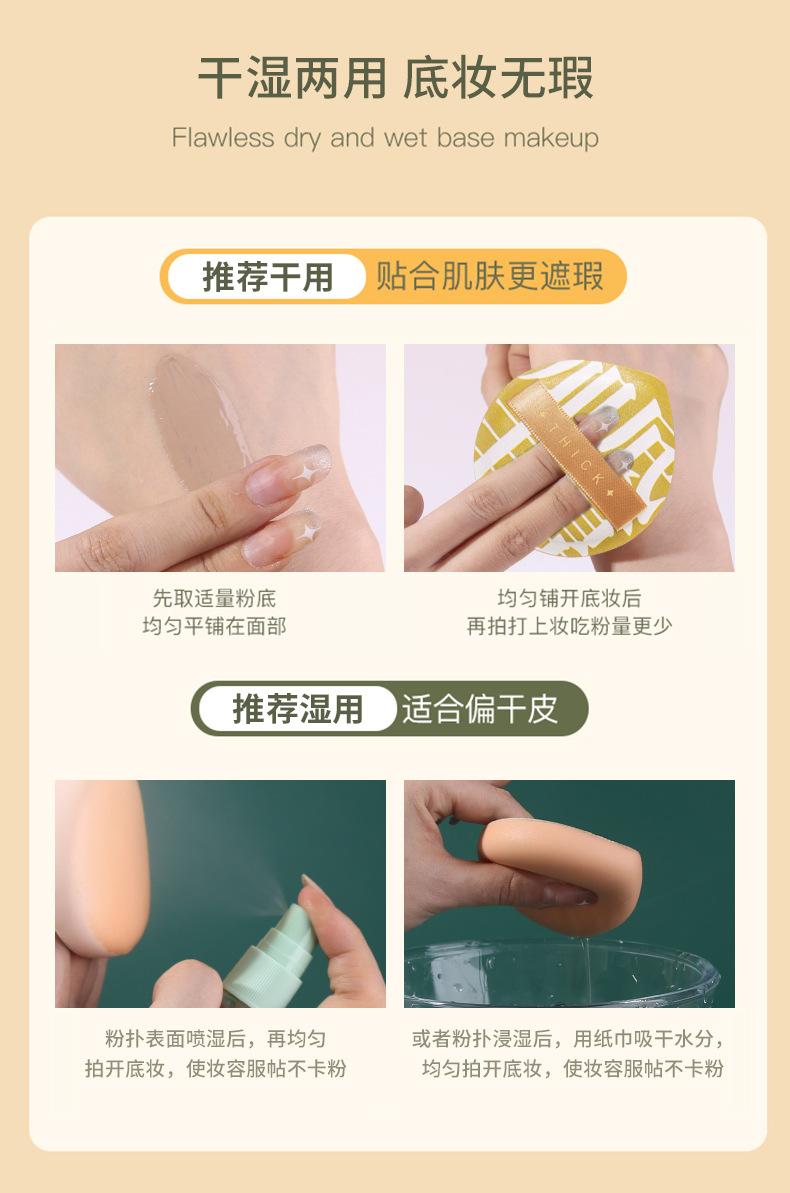 干湿两用 底妆无瑕

Flawless dry and wet base makeup

推荐干用 贴合肌肤更遮瑕

THICK

先取适量粉底
均匀平铺在面部

均匀铺开底妆后
再拍打上妆吃粉量更少

推荐湿用 适合偏干皮

粉扑表面喷湿后，再均匀
拍开底妆，使妆容服帖不卡粉

或者粉扑浸湿后，用纸巾吸干水分，
均匀拍开底妆，使妆容服帖不卡粉