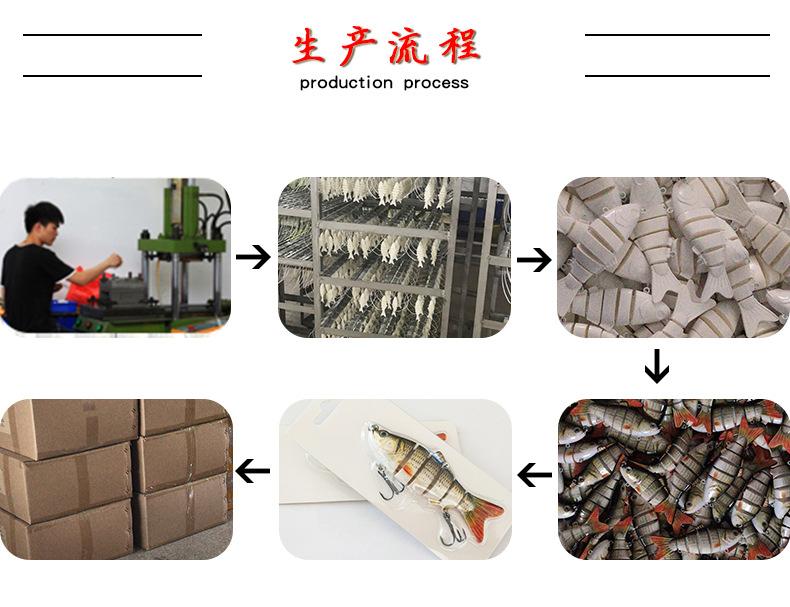 生产流程
production process