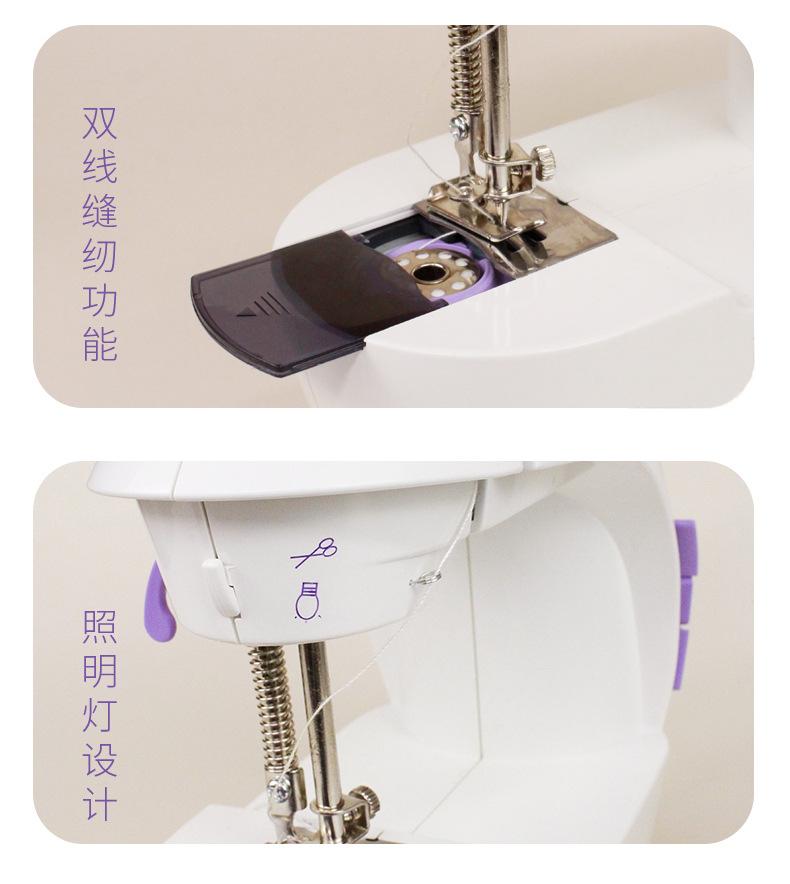 双线缝纫功能

照明灯设计