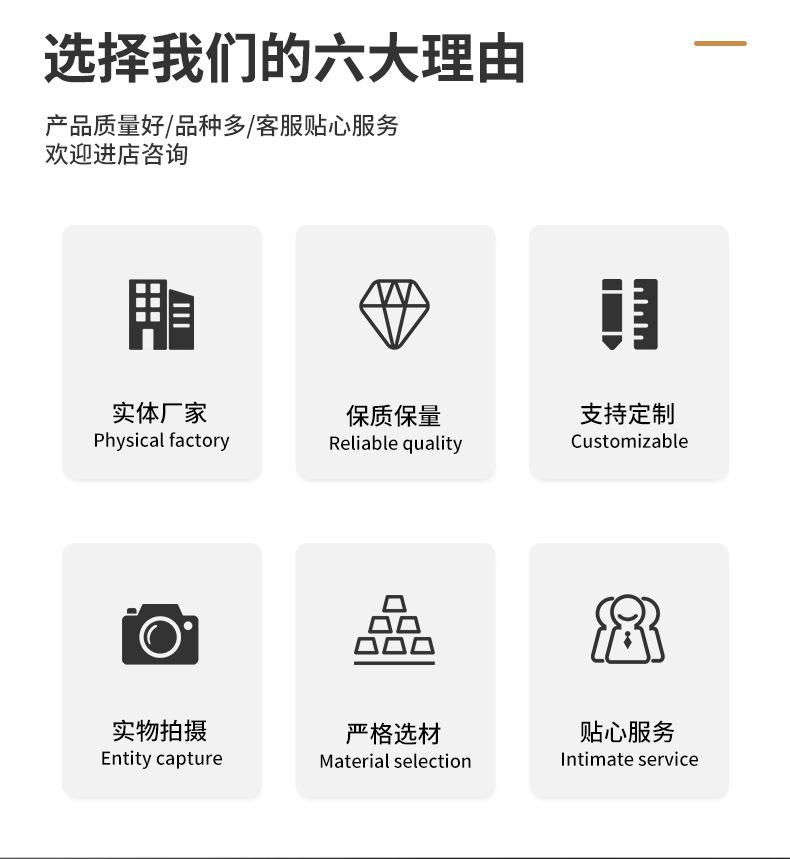 选择我们的六大理由

产品质量好/品种多/客服贴心服务
欢迎进店咨询

实体厂家
Physical factory

保质保量
Reliable quality

支持定制
Customizable

实物拍摄
Entity capture

严格选材
Material selection

贴心服务
Intimate service