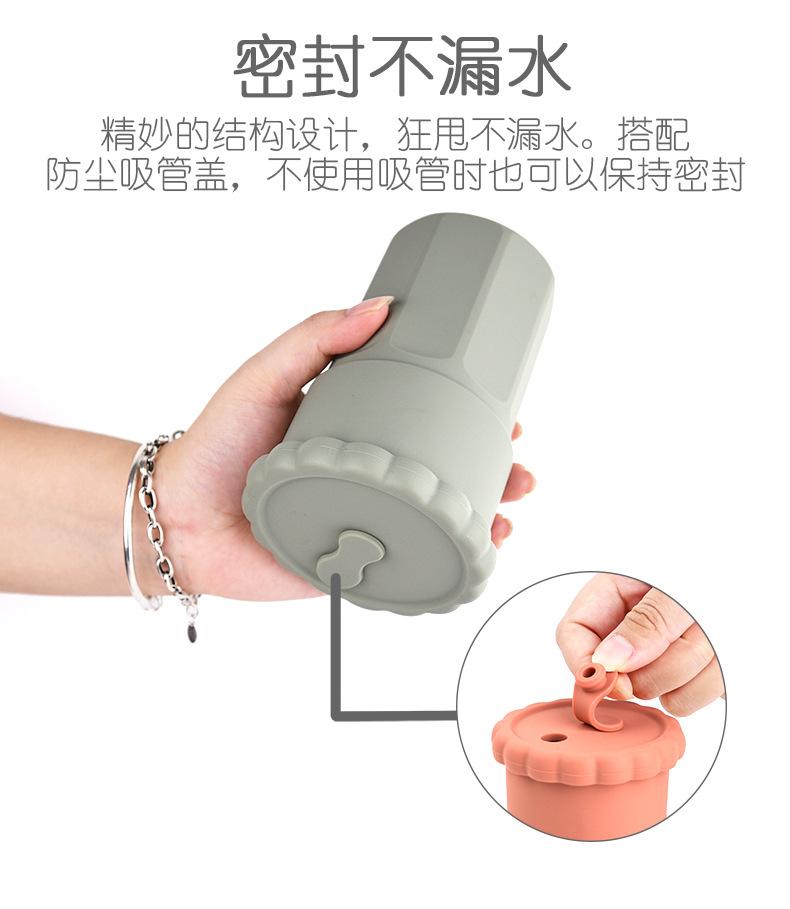 密封不漏水

精妙的结构设计，狂甩不漏水。搭配防尘吸管盖，不使用吸管时也可以保持密封