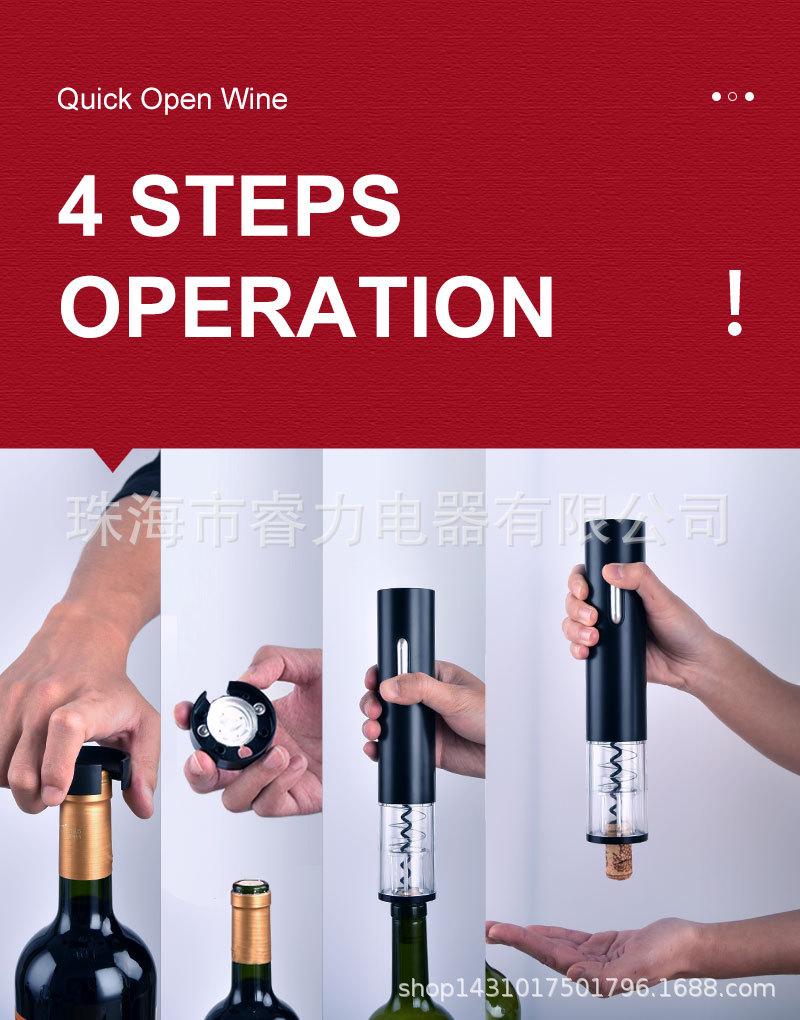 Quick Open Wine

4 STEPS OPERATION !

珠海市睿力电器有限公司

shop1431017501796.1688.com