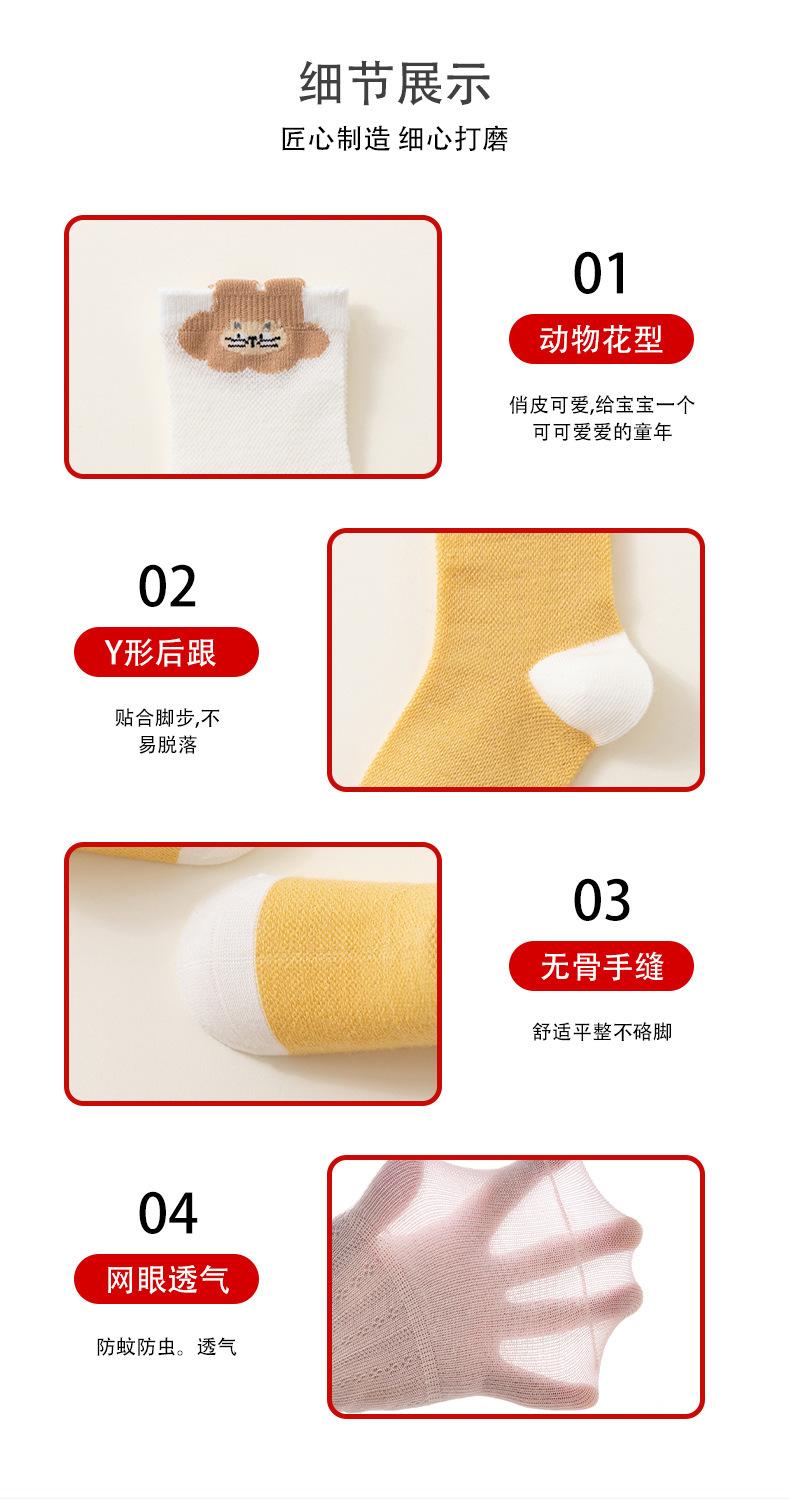 细节展示

匠心制造 细心打磨

01

动物花型

俏皮可爱,给宝宝一个可可爱爱的童年

02

Y形后跟

贴合脚步,不易脱落

03

无骨手缝

舒适平整不硌脚

04

网眼透气

防蚊防虫。透气