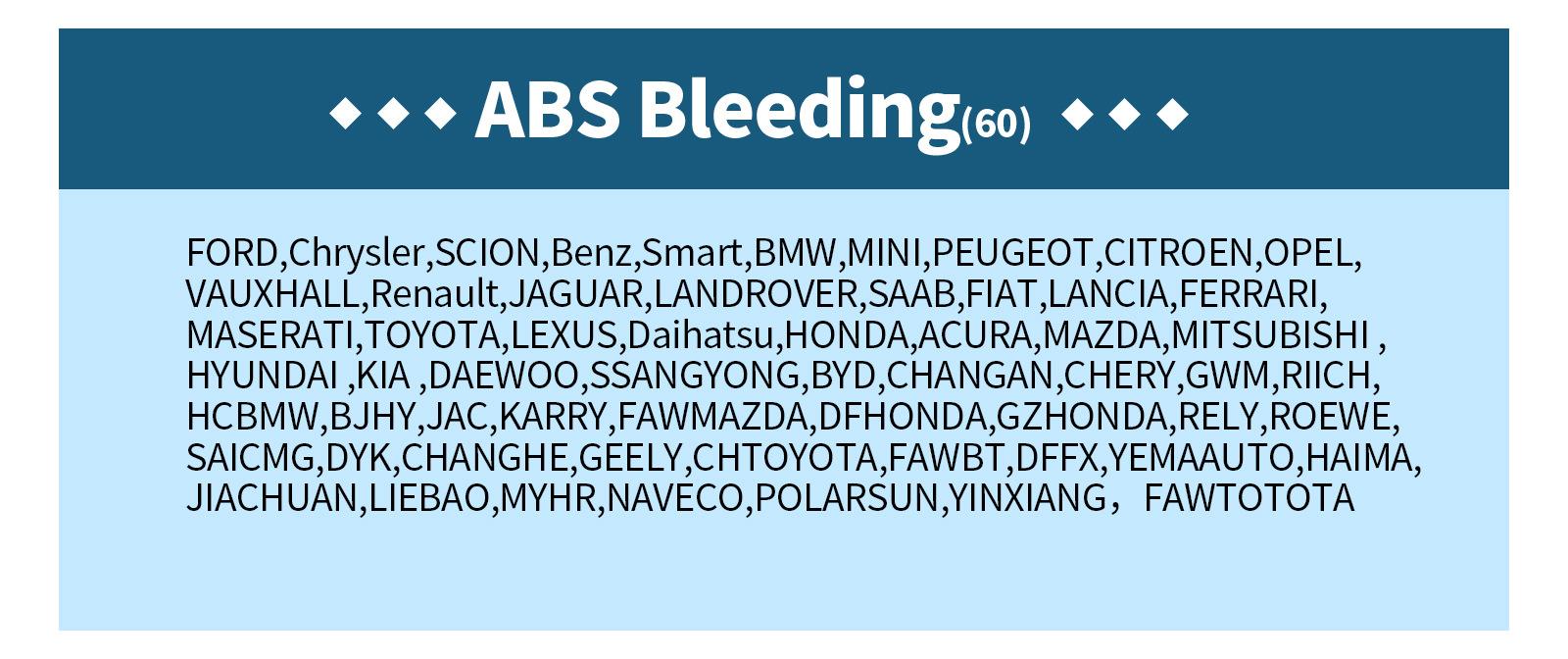 ◆◆◆ ABS Bleeding(60) ◆◆◆

FORD,Chrysler,SCION,Benz,Smart,BMW,MINI,PEUGEOT,CITROEN,OPEL, VAUXHALL,Renault,JAGUAR,LANDROVER,SAAB,FIAT,LANCIA,FERRARI, MASERATI,TOYOTA,LEXUS,Daihatsu,HONDA,ACURA,MAZDA,MITSUBISHI , HYUNDAI ,KIA ,DAEWOO,SSANGYONG,BYD,CHANGAN,CHERY,GWM,RIICH, HCBMW,BJHY,JAC,KARRY,FAWMAZDA,DFHONDA,GZHONDA,RELY,ROEWE, SAICMG,DYK,CHANGHE,GEELY,CHTOYOTA,FAWBT,DFFX,YEMAAUTO,HAIMA, JIACHUAN,LIEBAO,MYHR,NAVECO,POLARSUN,YINXIANG， FAWTOTOTA