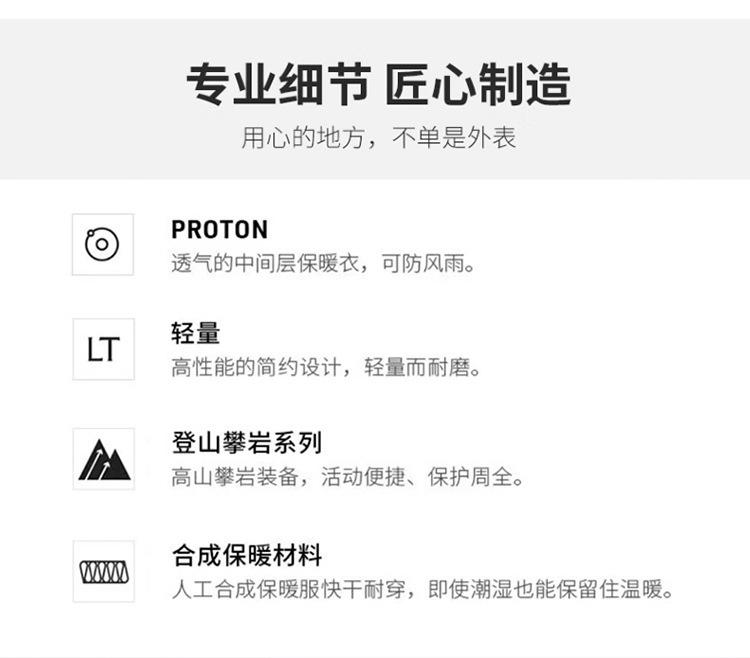 专业细节 匠心制造

用心的地方，不单是外表

PROTON

透气的中间层保暖衣，可防风雨。

LT

轻量

高性能的简约设计，轻量而耐磨。

登山攀岩系列

高山攀岩装备，活动便捷、保护周全。

合成保暖材料

人工合成保暖服快干耐穿，即使潮湿也能保留住温暖。