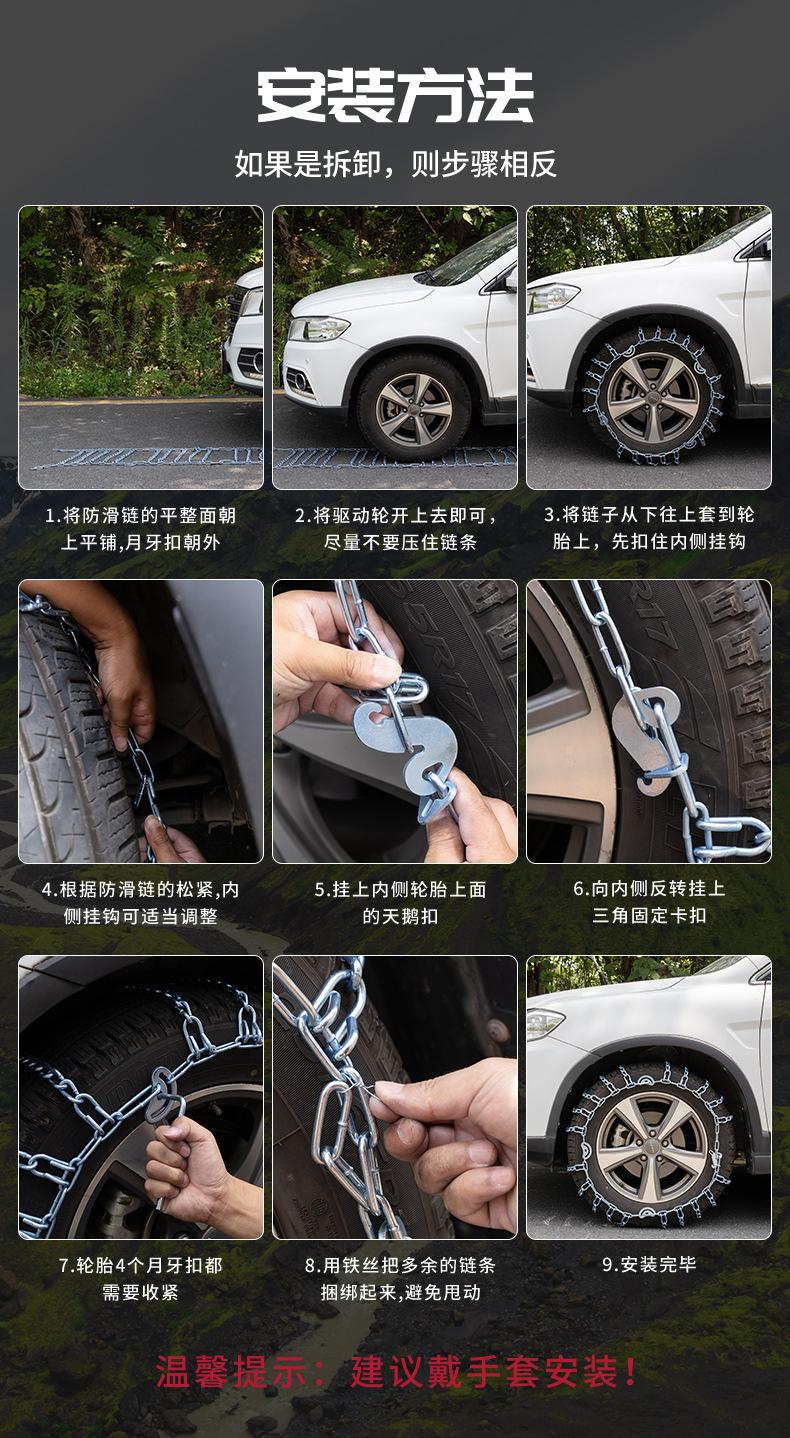 安装方法

如果是拆卸，则步骤相反

1.将防滑链的平整面朝上平铺,月牙扣朝外

2.将驱动轮开上去即可，尽量不要压住链条

3.将链子从下往上套到轮胎上，先扣住内侧挂钩

4.根据防滑链的松紧,内侧挂钩可适当调整

5.挂上内侧轮胎上面的天鹅扣

6.向内侧反转挂上三角固定卡扣

7.轮胎4个月牙扣都需要收紧

8.用铁丝把多余的链条捆绑起来,避免甩动

9.安装完毕

温馨提示：建议戴手套安装!