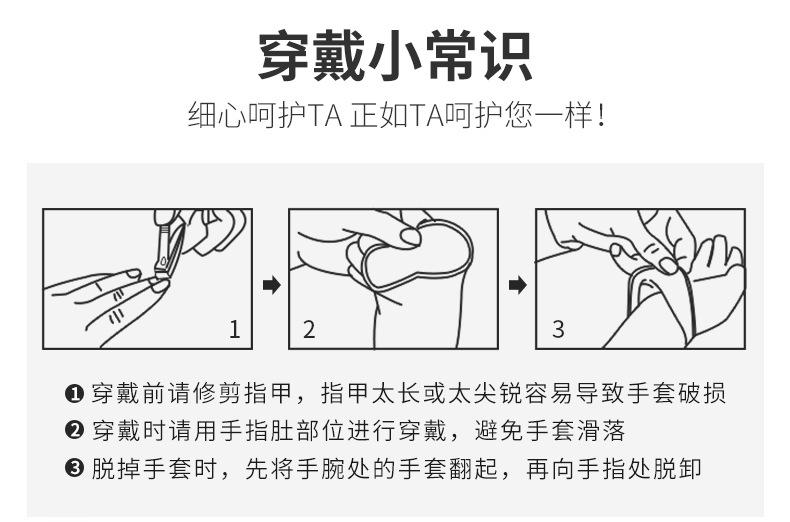 穿戴小常识

细心呵护TA 正如TA呵护您一样！

1

2

3

❶ 穿戴前请修剪指甲，指甲太长或太尖锐容易导致手套破损

❷ 穿戴时请用手指肚部位进行穿戴，避免手套滑落

❸ 脱掉手套时，先将手腕处的手套翻起，再向手指处脱卸