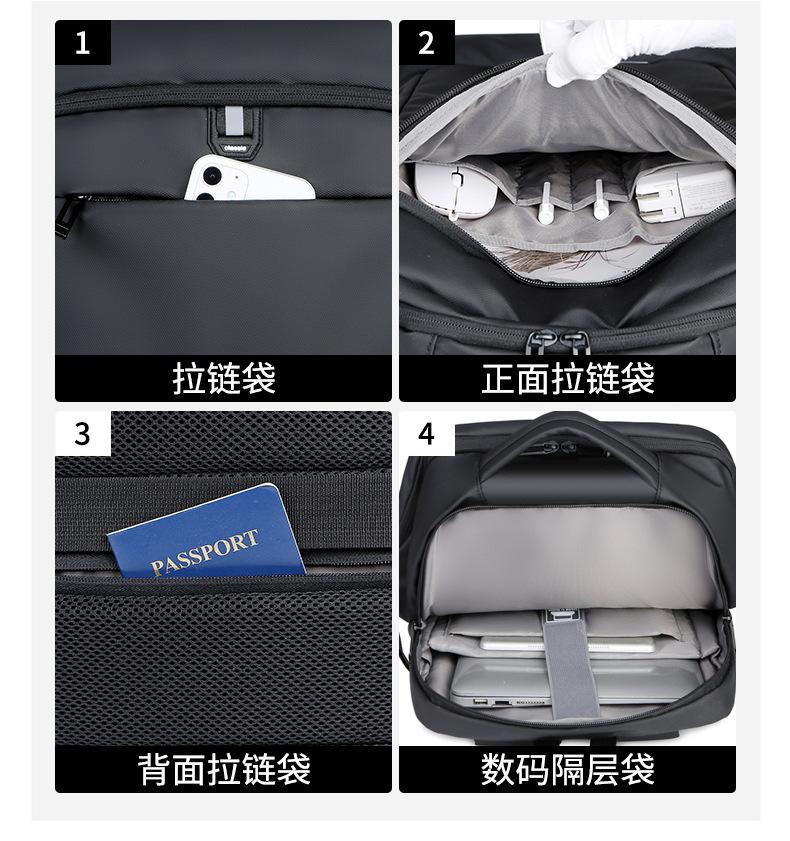 1

拉链袋

2

正面拉链袋

3

PASSPORT

背面拉链袋

4

数码隔层袋