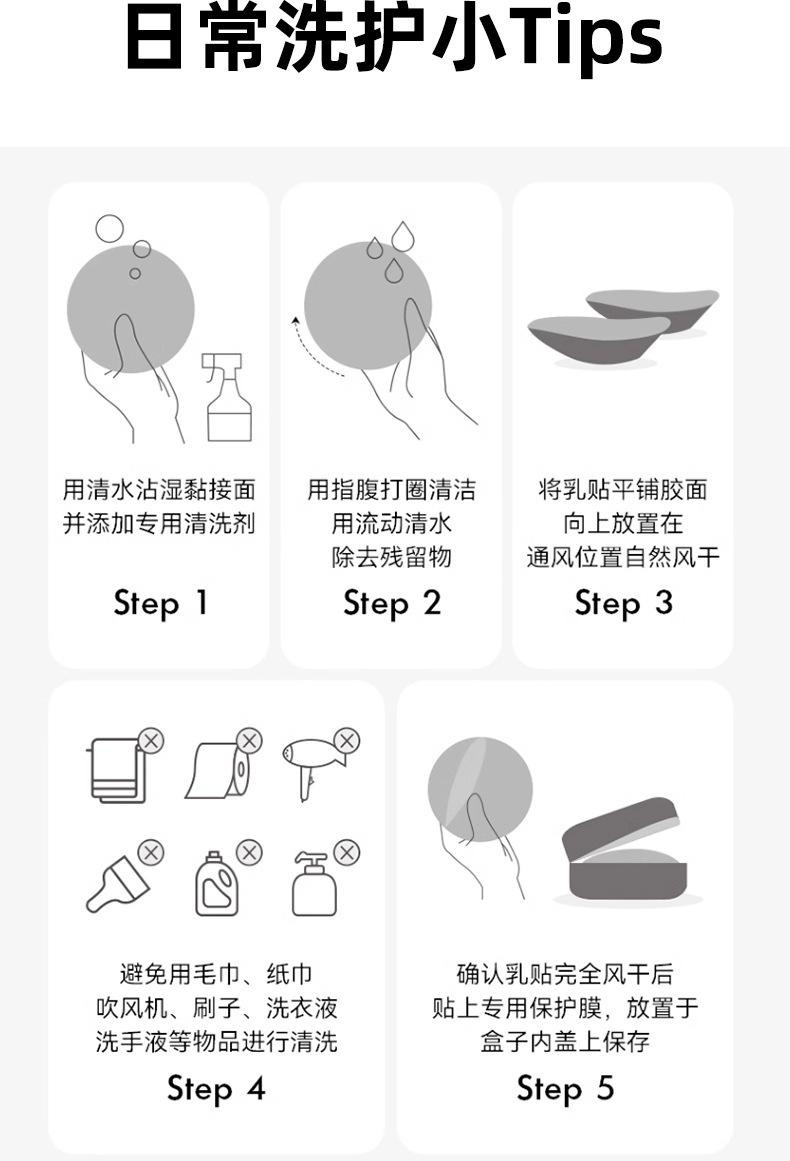 日常洗护小Tips

用清水沾湿黏接面
并添加专用清洗剂

Step 1

用指腹打圈清洁
用流动清水
除去残留物

Step 2

将乳贴平铺胶面
向上放置在
通风位置自然风干

Step 3

避免用毛巾、纸巾
吹风机、刷子、洗衣液
洗手液等物品进行清洗

Step 4

确认乳贴完全风干后
贴上专用保护膜，放置于
盒子内盖上保存

Step 5