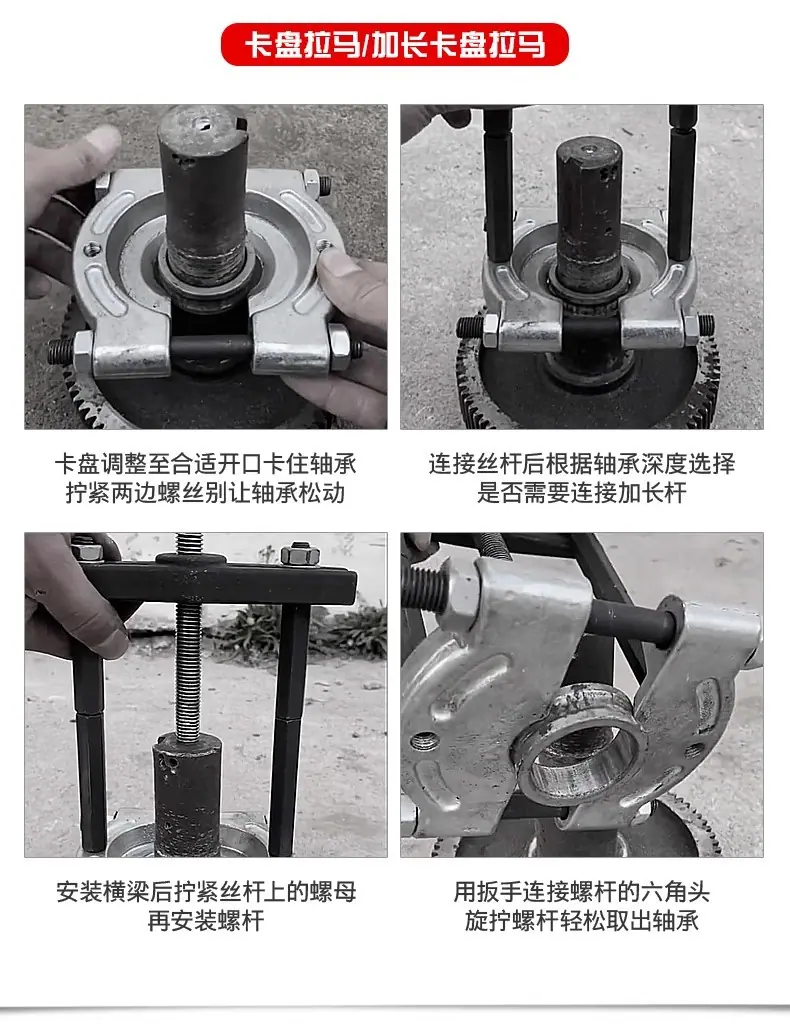 卡盘拉马/加长卡盘拉马

卡盘调整至合适开口卡住轴承
拧紧两边螺丝别让轴承松动

连接丝杆后根据轴承深度选择
是否需要连接加长杆

安装横梁后拧紧丝杆上的螺母
再安装螺杆

用扳手连接螺杆的六角头
旋拧螺杆轻松取出轴承