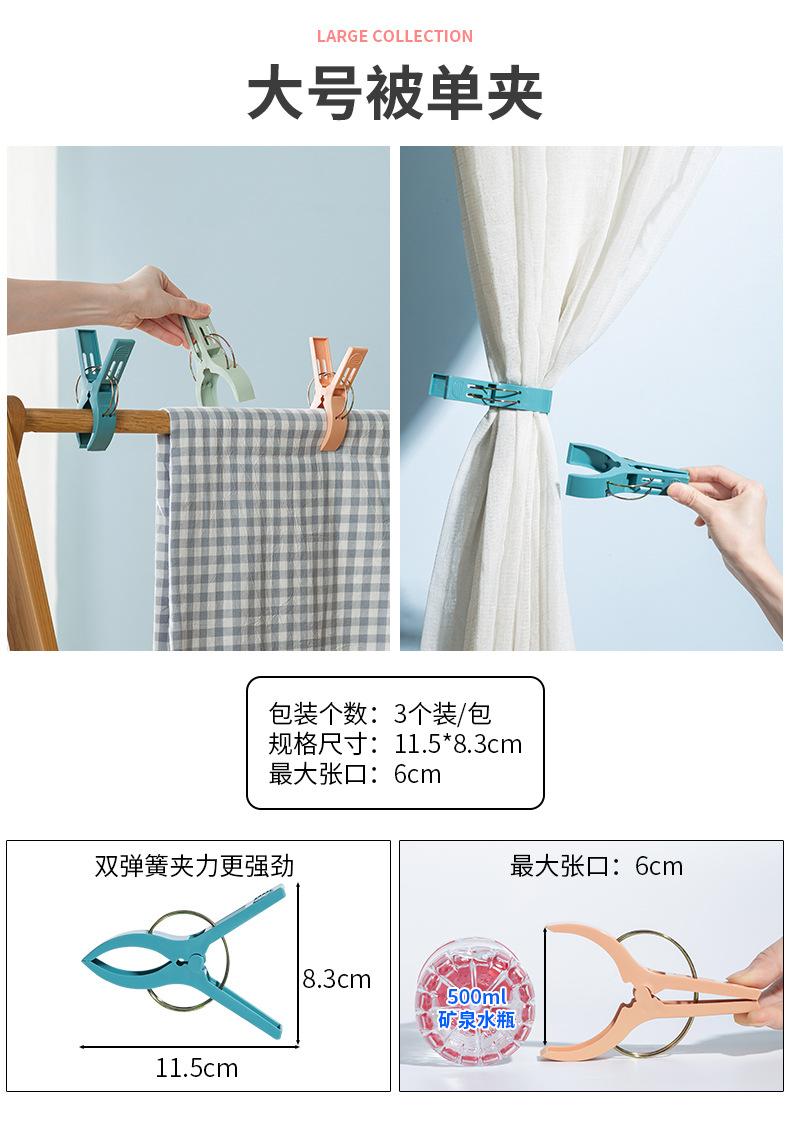 LARGE COLLECTION

大号被单夹

包装个数：3个装/包
规格尺寸：11.5*8.3cm
最大张口：6cm

双弹簧夹力更强劲

8.3cm

11.5cm

最大张口：6cm

500ml
矿泉水瓶