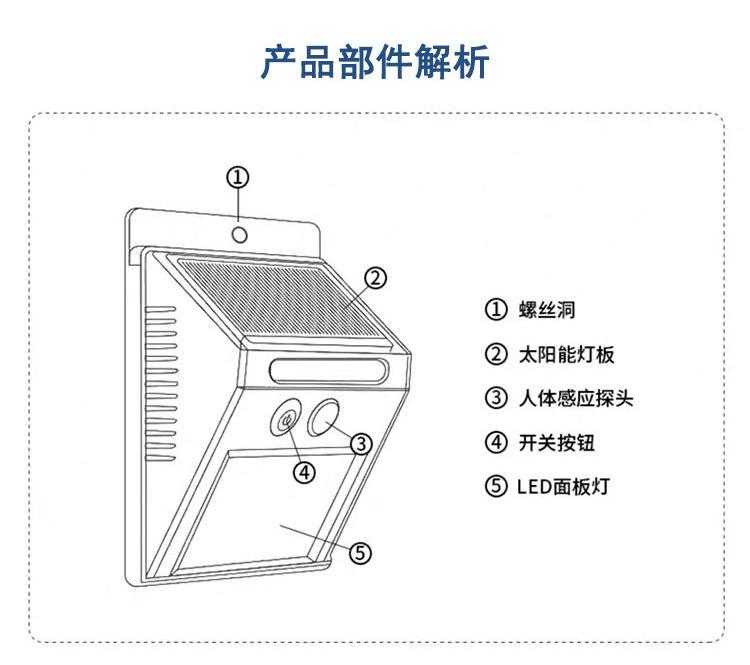 产品部件解析

①

②

③

④

⑤

① 螺丝洞

② 太阳能灯板

③ 人体感应探头

④ 开关按钮

⑤ LED面板灯