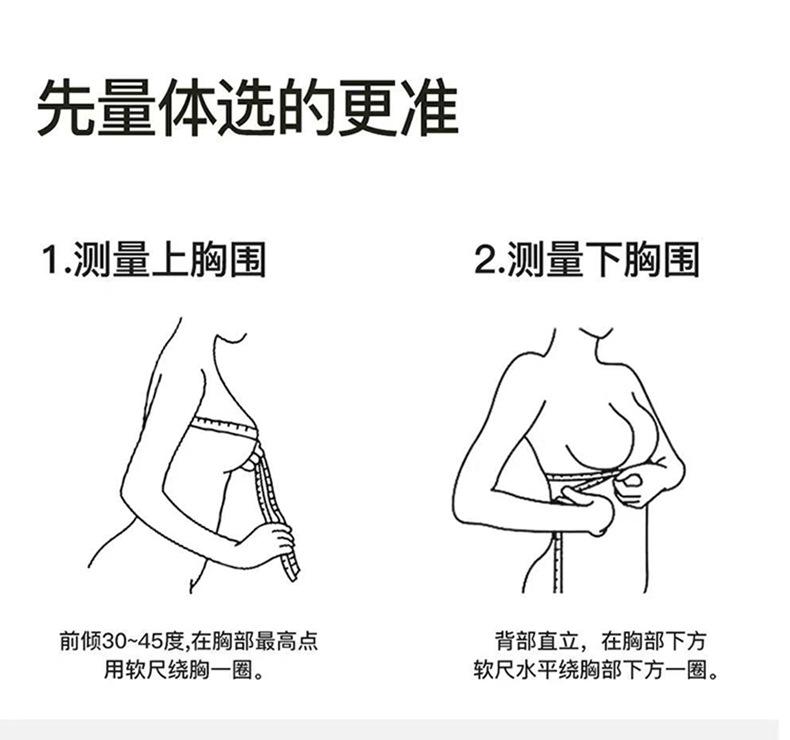 先量体选的更准

1.测量上胸围

前倾30~45度,在胸部最高点用软尺绕胸一圈。

2.测量下胸围

背部直立，在胸部下方软尺水平绕胸部下方一圈。