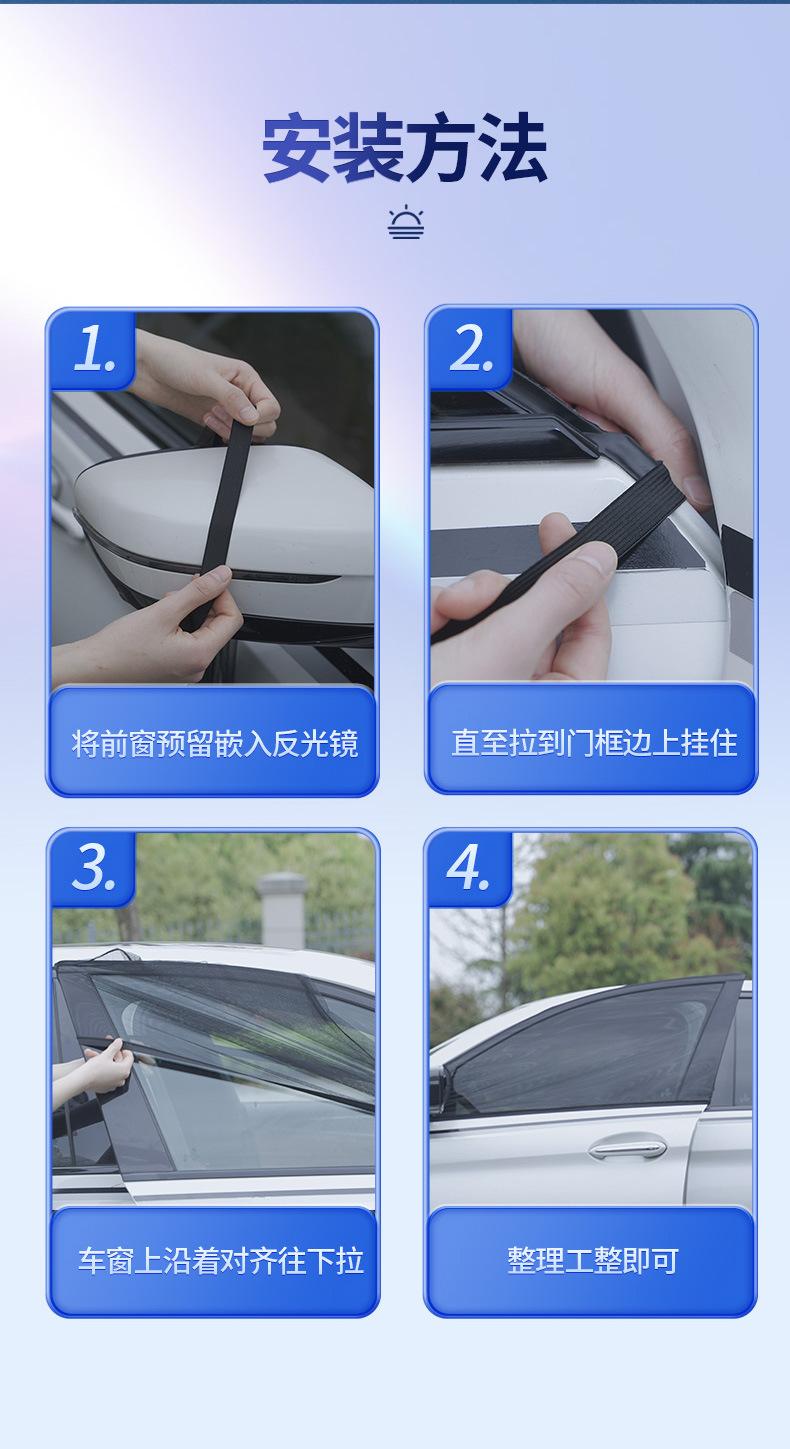 安装方法

1.
将前窗预留嵌入反光镜

2.
直至拉到门框边上挂住

3.
车窗上沿着对齐往下拉

4.
整理工整即可