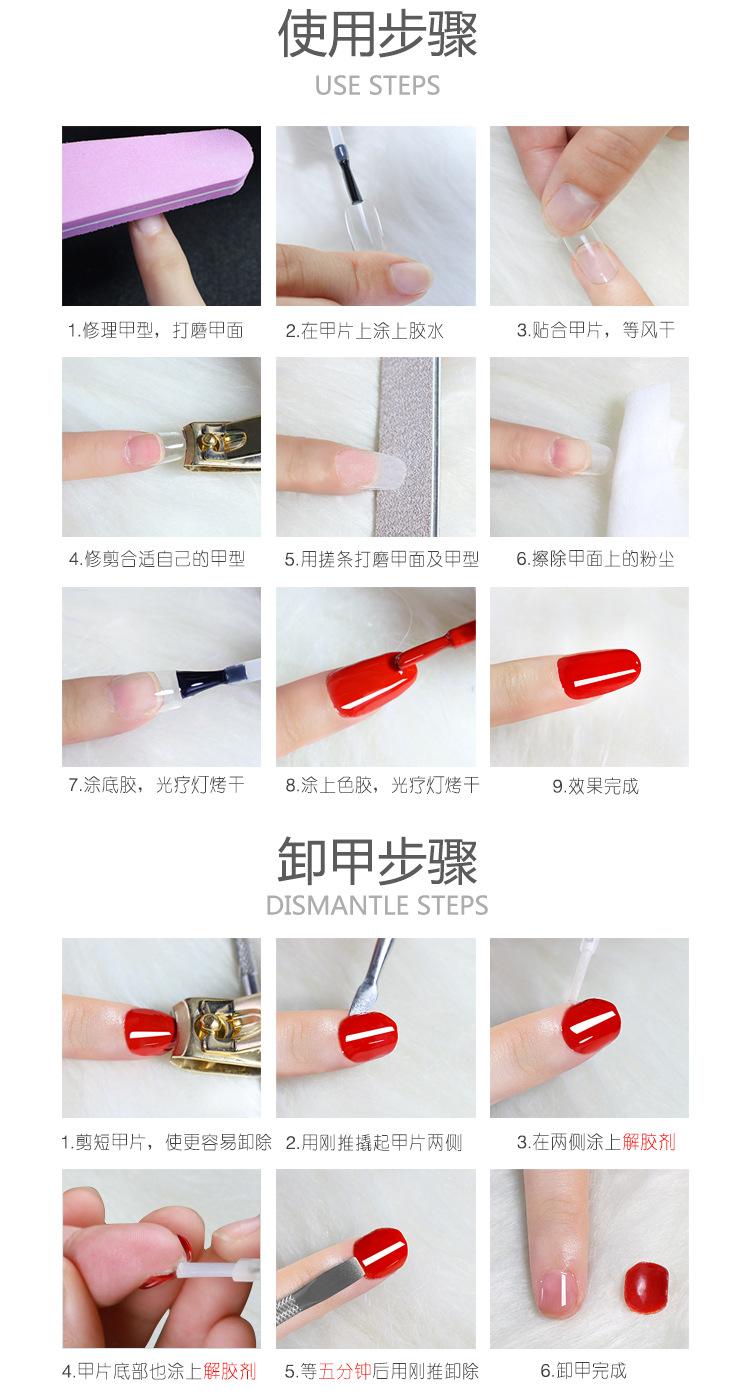 使用步骤
USE STEPS

1.修理甲型，打磨甲面

2.在甲片上涂上胶水

3.贴合甲片，等风干

4.修剪合适自己的甲型

5.用搓条打磨甲面及甲型

6.擦除甲面上的粉尘

7.涂底胶，光疗灯烤干

8.涂上色胶，光疗灯烤干

9.效果完成

卸甲步骤
DISMANTLE STEPS

1.剪短甲片，使更容易卸除

2.用刚推撬起甲片两侧

3.在两侧涂上解胶剂

4.甲片底部也涂上解胶剂

5.等五分钟后用刚推卸除

6.卸甲完成