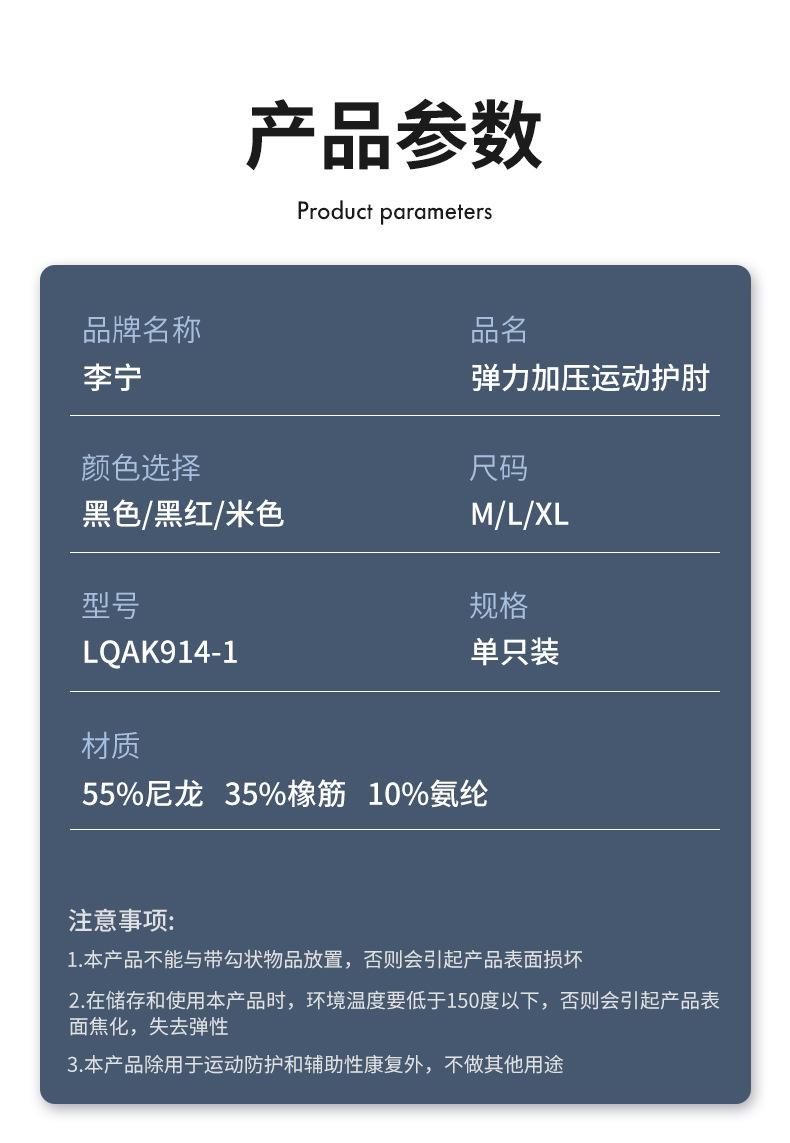 产品参数

Product parameters

品牌名称
李宁

品名
弹力加压运动护肘

颜色选择
黑色/黑红/米色

尺码
M/L/XL

型号
LQAK914-1

规格
单只装

材质
55%尼龙 35%橡筋 10%氨纶

注意事项:

1.本产品不能与带勾状物品放置，否则会引起产品表面损坏

2.在储存和使用本产品时，环境温度要低于150度以下，否则会引起产品表面焦化，失去弹性

3.本产品除用于运动防护和辅助性康复外，不做其他用途