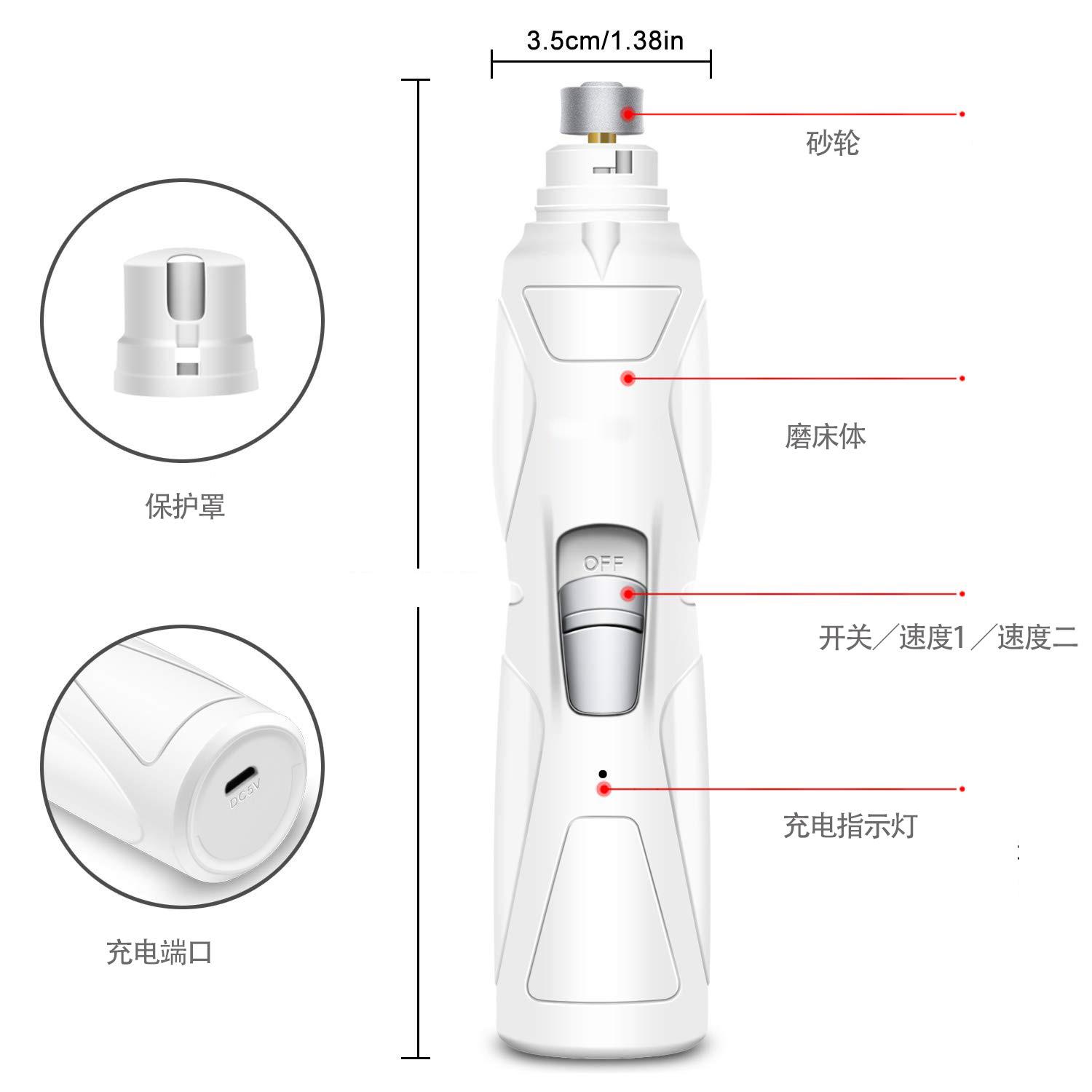 3.5cm/1.38in

砂轮

保护罩

磨床体

OFF

开关／速度1／速度二

DC5V

充电指示灯

充电端口