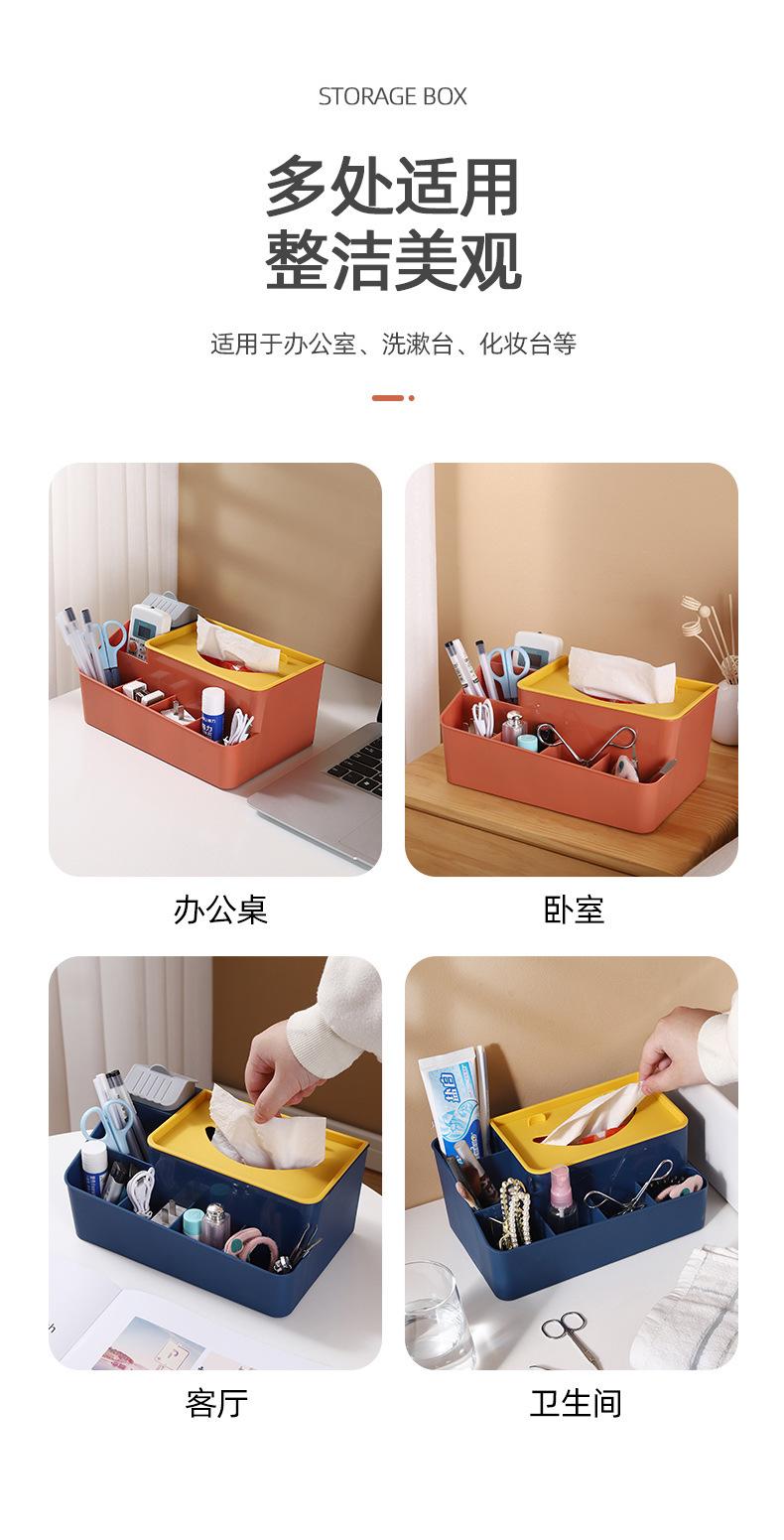 STORAGE BOX

多处适用
整洁美观

适用于办公室、洗漱台、化妆台等

办公桌

卧室

客厅

卫生间