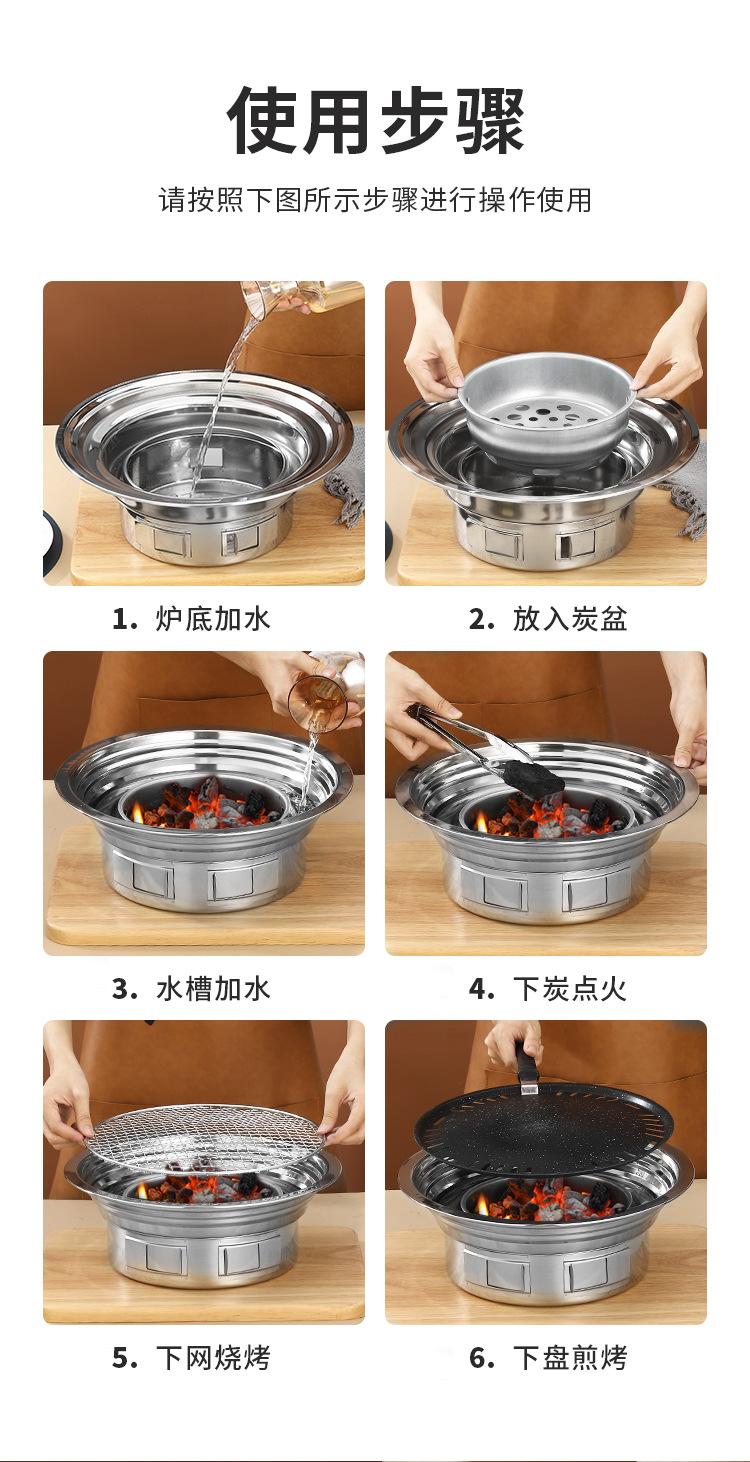 使用步骤

请按照下图所示步骤进行操作使用

1. 炉底加水

2. 放入炭盆

3. 水槽加水

4. 下炭点火

5. 下网烧烤

6. 下盘煎烤