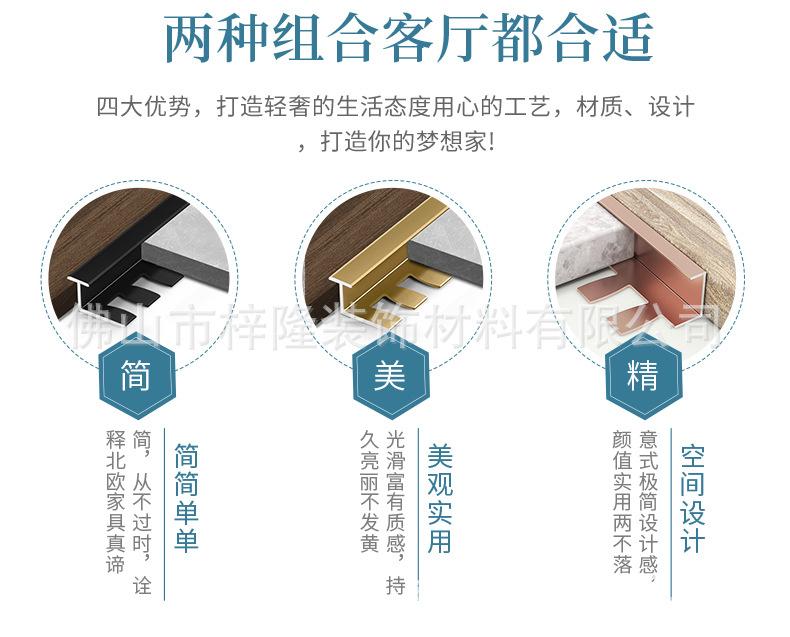 两种组合客厅都合适

四大优势，打造轻奢的生活态度用心的工艺，材质、设计，打造你的梦想家！

佛山市梓隆装饰材料有限公司

简

简简单单

简，从不过时，诠释北欧家具真谛

美

美观实用

光滑富有质感，持久亮丽不发黄

精

空间设计

意式极简设计感，颜值实用两不落