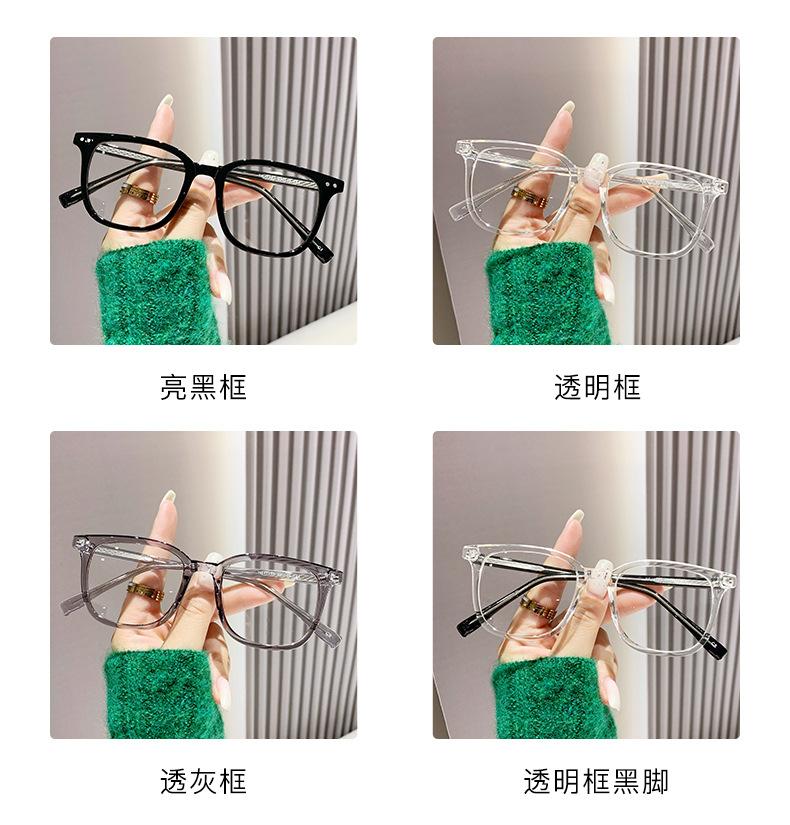 亮黑框

透明框

透灰框

透明框黑脚