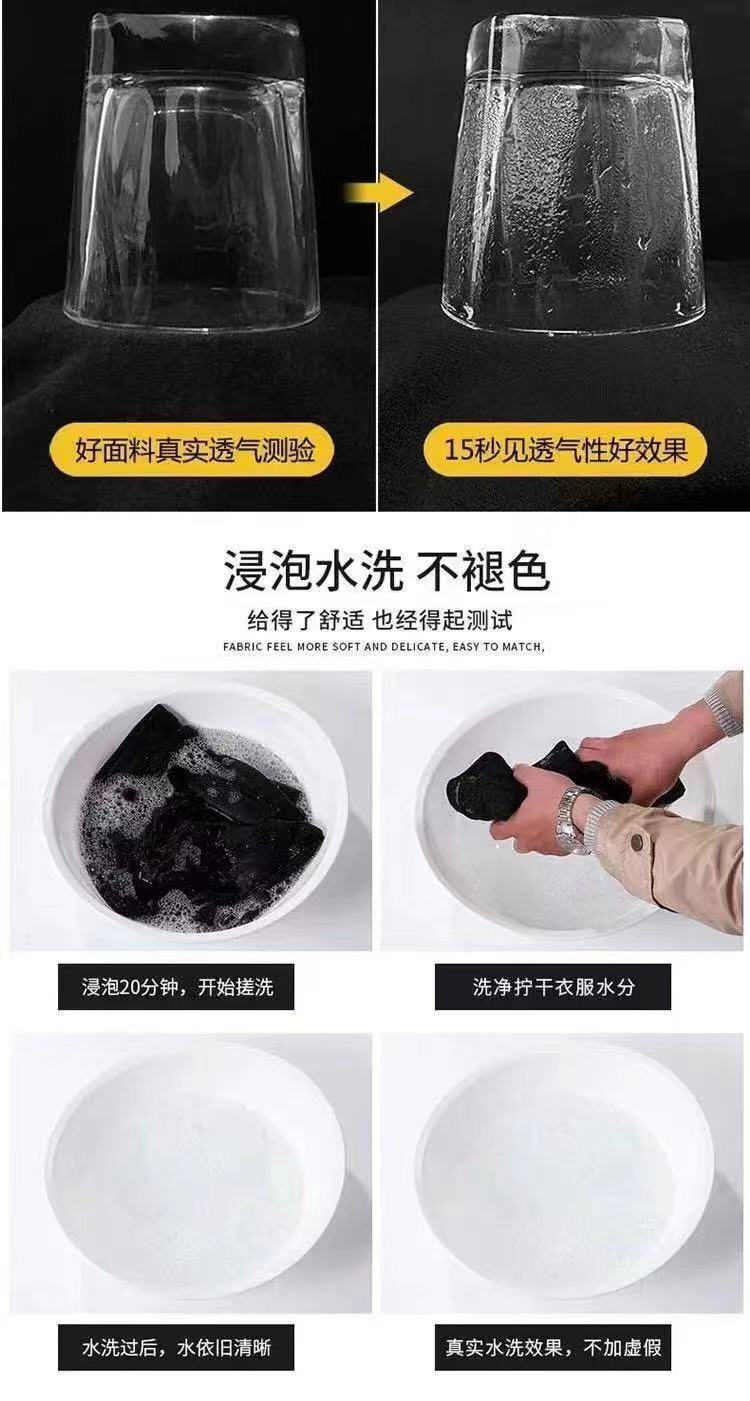 好面料真实透气测验

15秒见透气性好效果

浸泡水洗 不褪色

给得了舒适 也经得起测试

FABRIC FEEL MORE SOFT AND DELICATE, EASY TO MATCH,

浸泡20分钟，开始搓洗

洗净拧干衣服水分

水洗过后，水依旧清晰

真实水洗效果，不加虚假