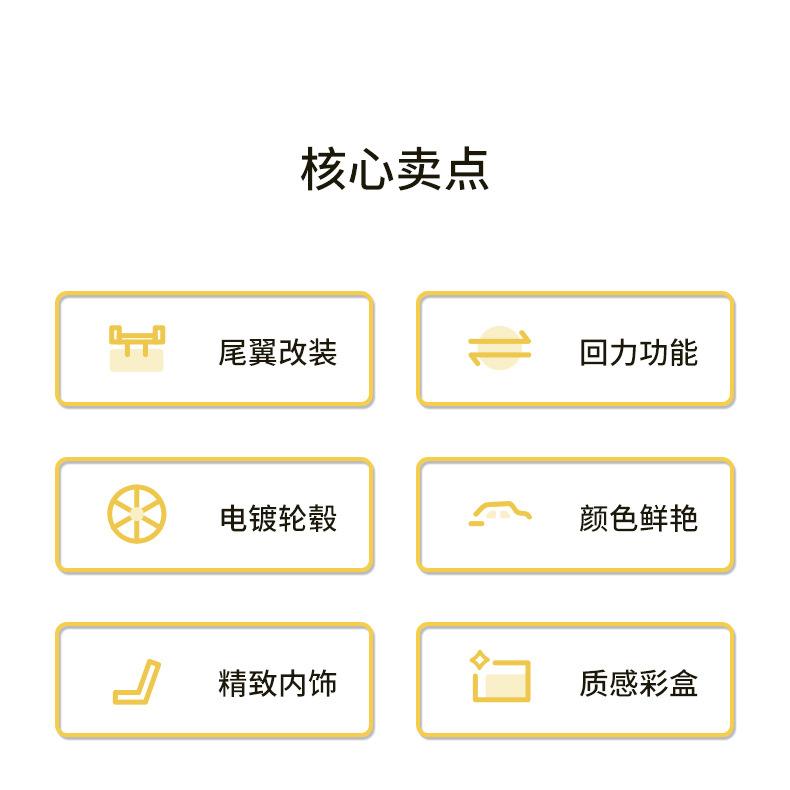 核心卖点

尾翼改装

回力功能

电镀轮毂

颜色鲜艳

精致内饰

质感彩盒