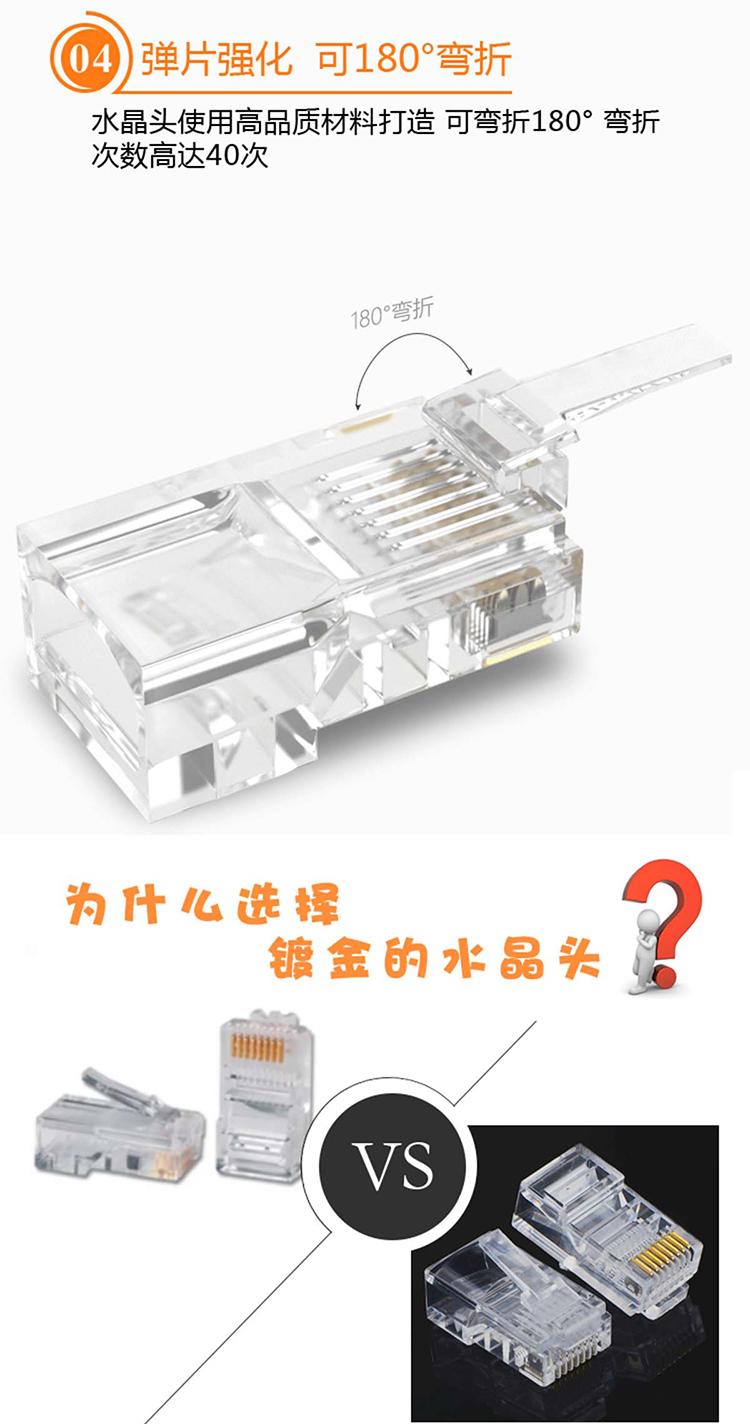 04 弹片强化 可180°弯折

水晶头使用高品质材料打造 可弯折180° 弯折次数高达40次

180°弯折

为什么选择
镀金的水晶头

VS