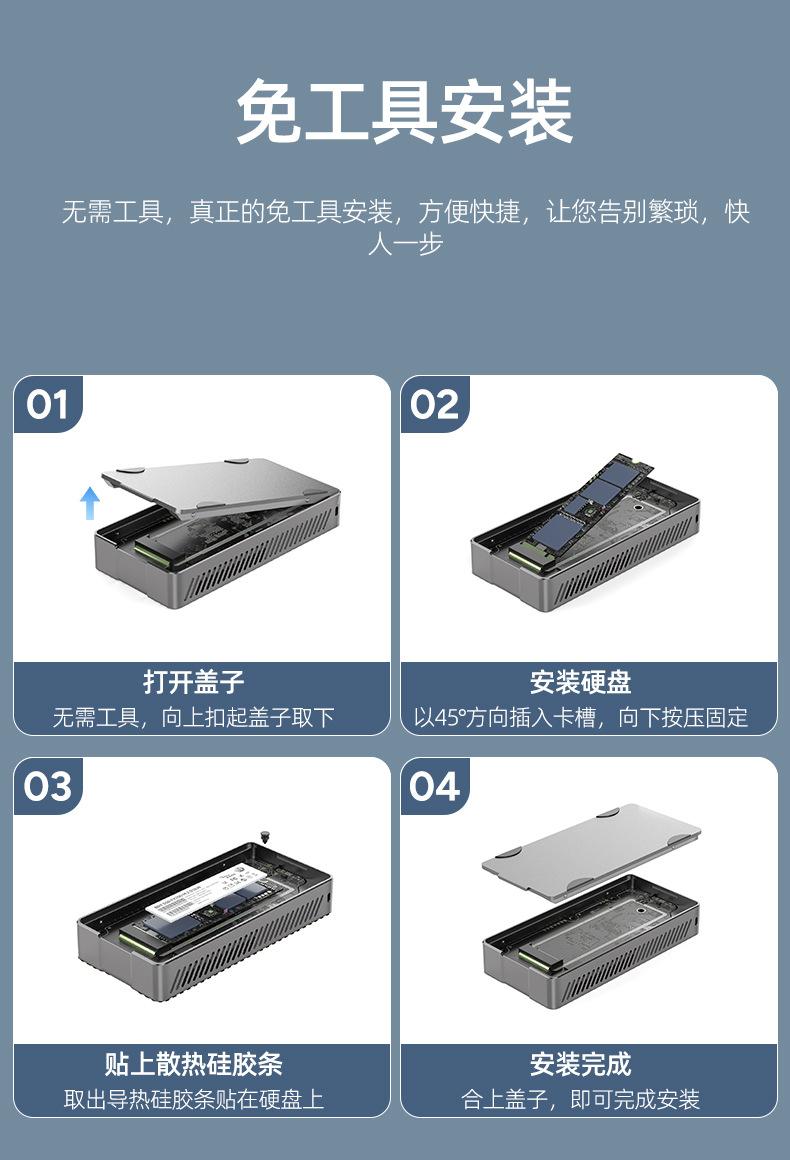 免工具安装

无需工具，真正的免工具安装，方便快捷，让您告别繁琐，快人一步

01

打开盖子
无需工具，向上扣起盖子取下

02

安装硬盘
以45°方向插入卡槽，向下按压固定

03

贴上散热硅胶条
取出导热硅胶条贴在硬盘上

04

安装完成
合上盖子，即可完成安装