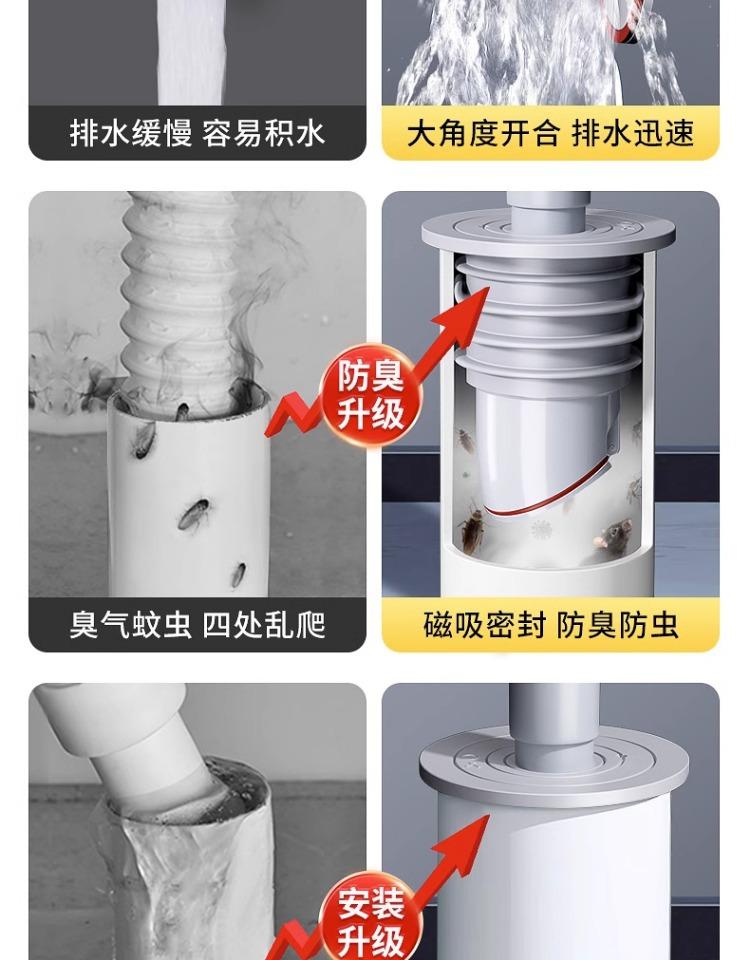 排水缓慢 容易积水

大角度开合 排水迅速

防臭升级

臭气蚊虫 四处乱爬

磁吸密封 防臭防虫

安装升级