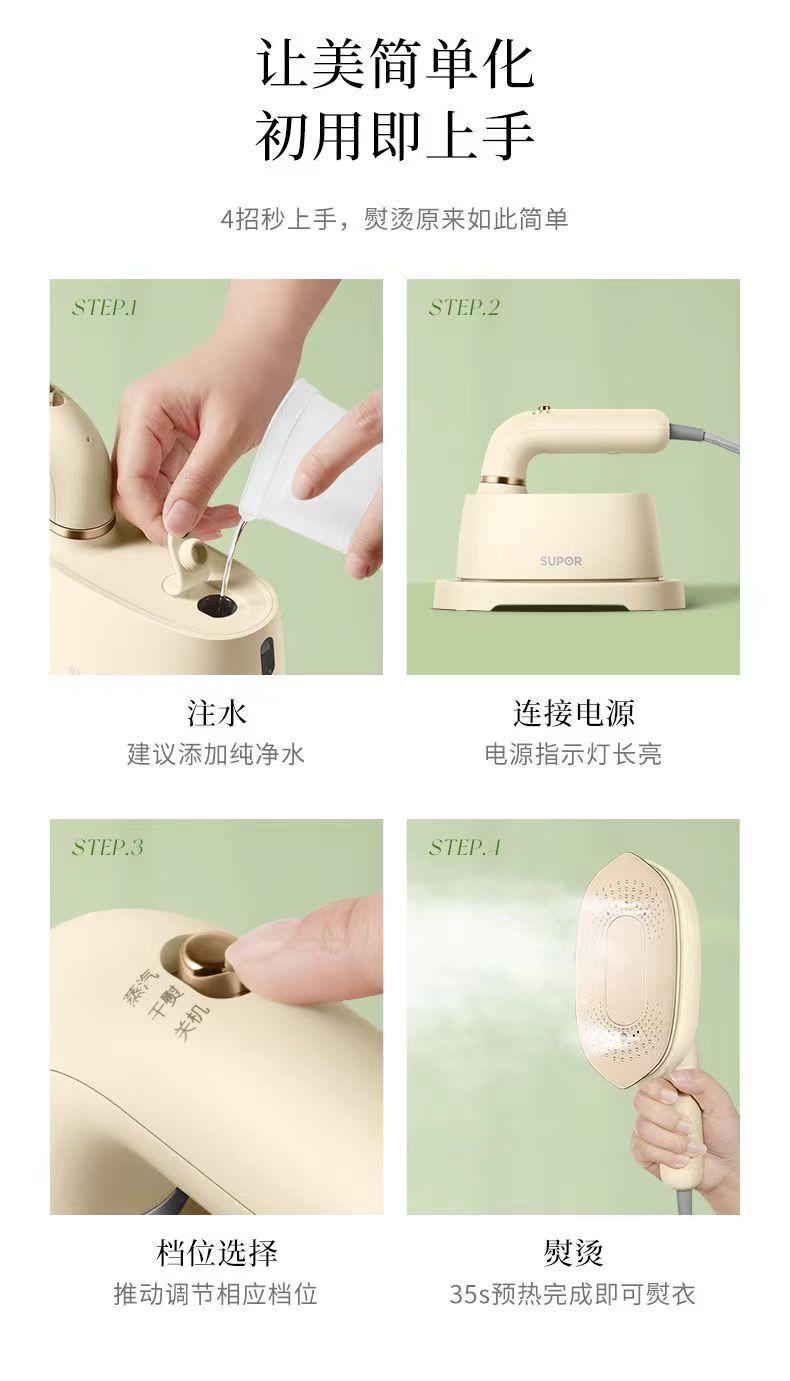 让美简单化
初用即上手

4招秒上手，熨烫原来如此简单

STEP.1

注水
建议添加纯净水

STEP.2

SUPOR

连接电源
电源指示灯长亮

STEP.3

蒸汽
干熨
关机

档位选择
推动调节相应档位

STEP.4

熨烫
35s预热完成即可熨衣