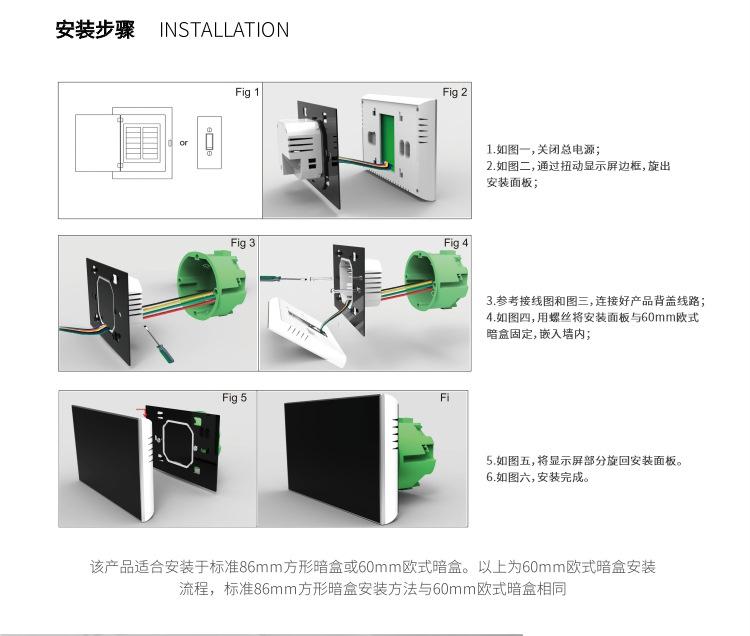 安装步骤 INSTALLATION

Fig 1

or

Fig 2

1.如图一,关闭总电源;
2.如图二,通过扭动显示屏边框,旋出安装面板;

Fig 3

Fig 4

3.参考接线图和图三,连接好产品背盖线路;
4.如图四,用螺丝将安装面板与60mm欧式暗盒固定,嵌入墙内;

Fig 5

Fi

5.如图五,将显示屏部分旋回安装面板。
6.如图六,安装完成。

该产品适合安装于标准86mm方形暗盒或60mm欧式暗盒。以上为60mm欧式暗盒安装流程,标准86mm方形暗盒安装方法与60mm欧式暗盒相同