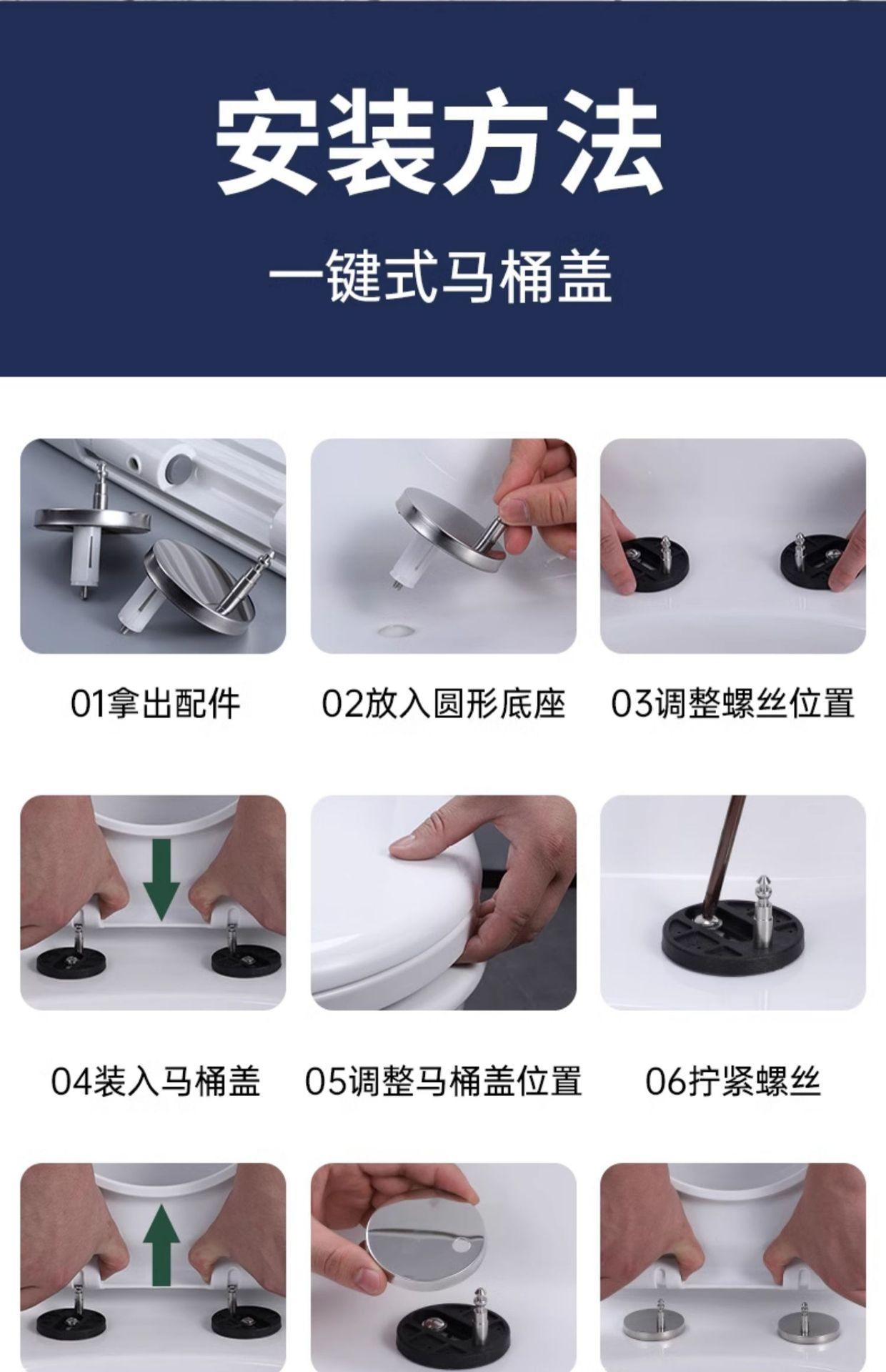 安装方法

一键式马桶盖

01拿出配件

02放入圆形底座

03调整螺丝位置

04装入马桶盖

05调整马桶盖位置

06拧紧螺丝