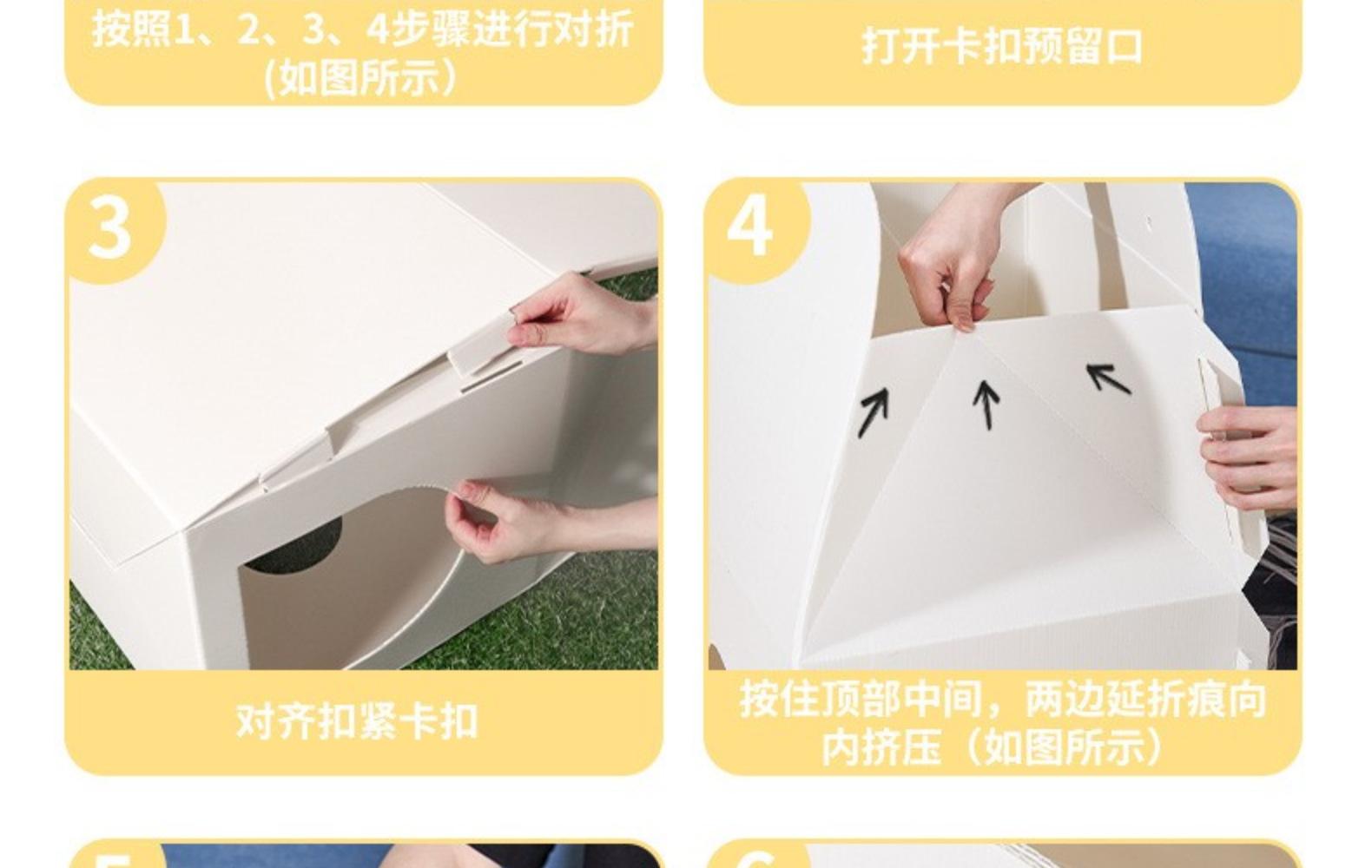 按照1、2、3、4步骤进行对折（如图所示）

打开卡扣预留口

3

对齐扣紧卡扣

4

按住顶部中间，两边延折痕向内挤压（如图所示）

5

6