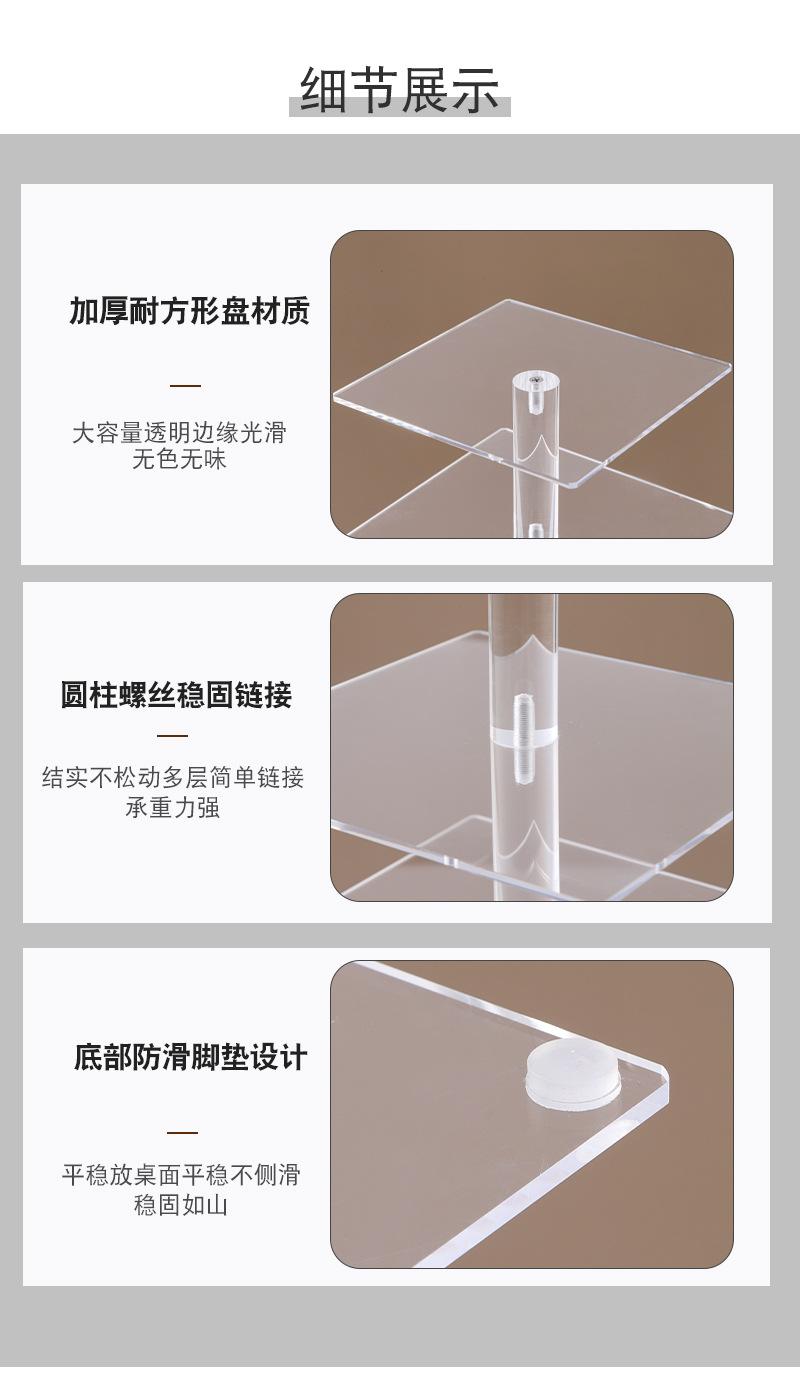 细节展示

加厚耐方形盘材质

大容量透明边缘光滑
无色无味

圆柱螺丝稳固链接

结实不松动多层简单链接
承重力强

底部防滑脚垫设计

平稳放桌面平稳不侧滑
稳固如山