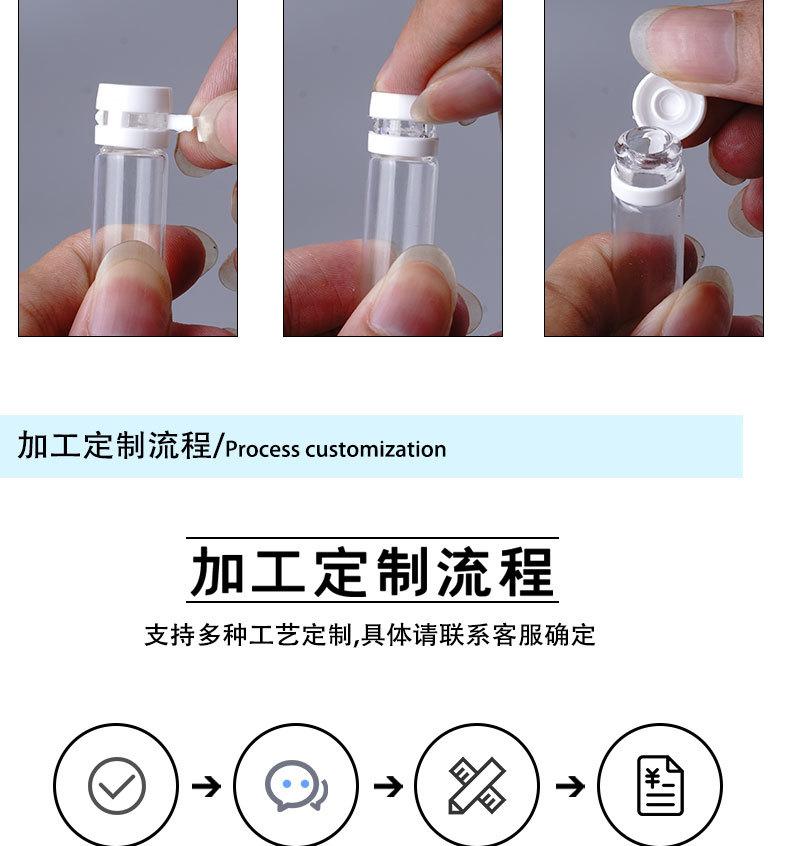 加工定制流程/Process customization

加工定制流程

支持多种工艺定制,具体请联系客服确定

¥